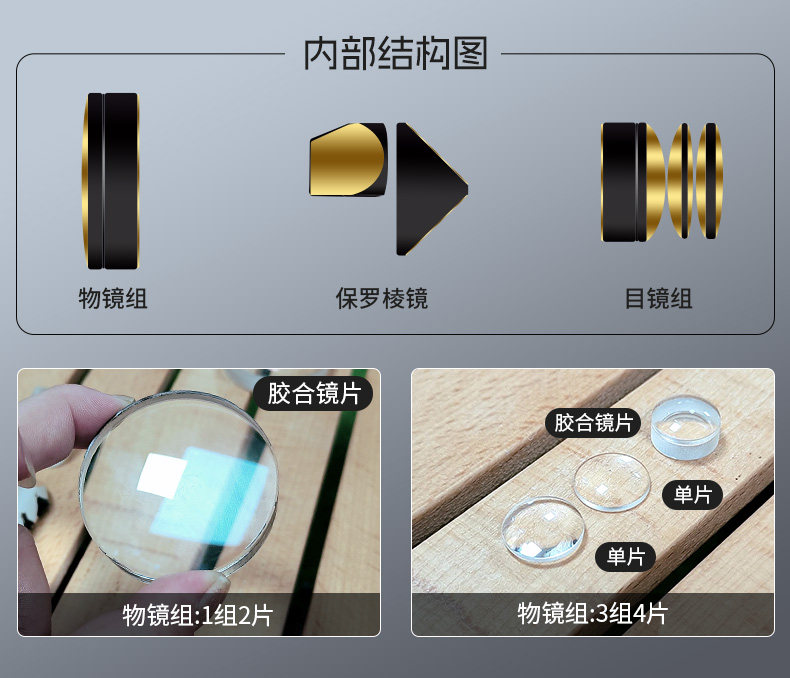 内部结构图

物镜组

保罗棱镜

目镜组

胶合镜片

物镜组:1组2片

胶合镜片

单片

单片

物镜组:3组4片