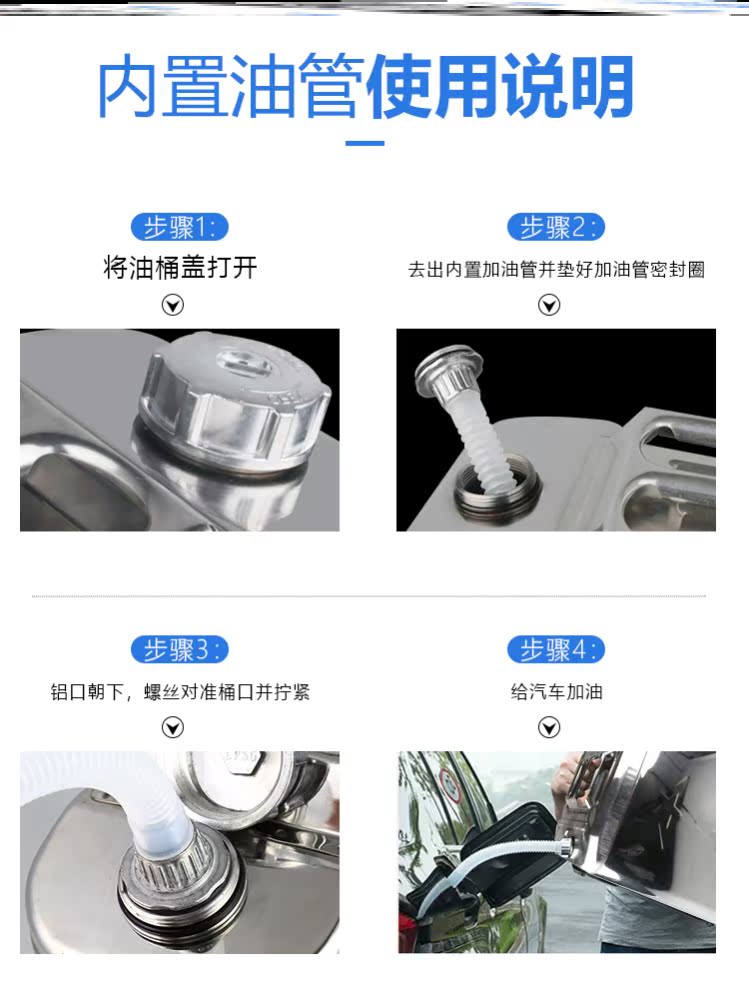 内置油管使用说明

步骤1:
将油桶盖打开

步骤2:
去出内置加油管并垫好加油管密封圈

步骤3:
铝口朝下，螺丝对准桶口并拧紧

步骤4:
给汽车加油