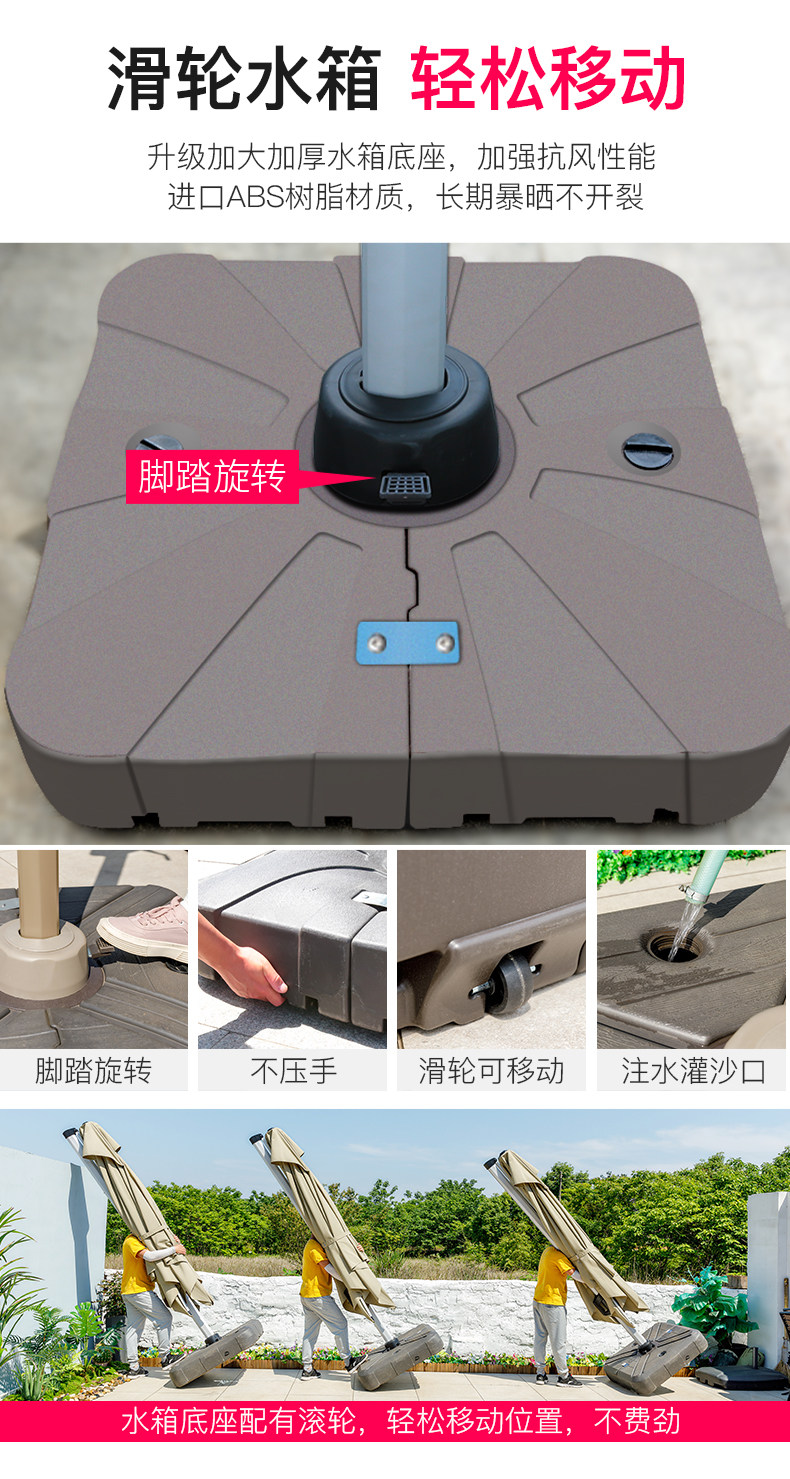 滑轮水箱 轻松移动

升级加大加厚水箱底座，加强抗风性能
进口ABS树脂材质，长期暴晒不开裂

脚踏旋转

脚踏旋转

不压手

滑轮可移动

注水灌沙口

水箱底座配有滚轮，轻松移动位置，不费劲