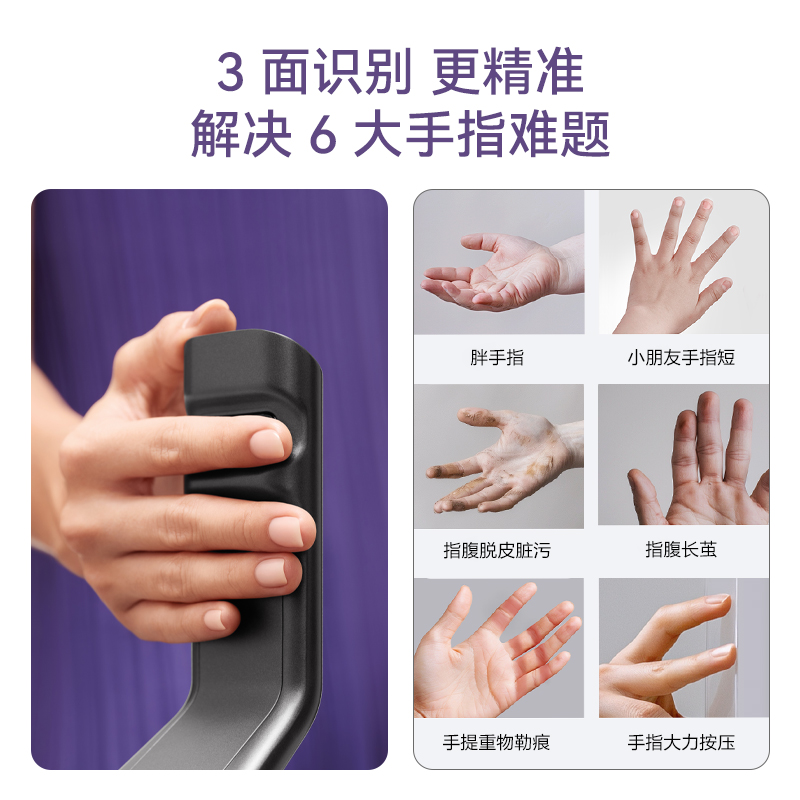 3 面识别 更精准
解决 6 大手指难题

胖手指

小朋友手指短

指腹脱皮脏污

指腹长茧

手提重物勒痕

手指大力按压