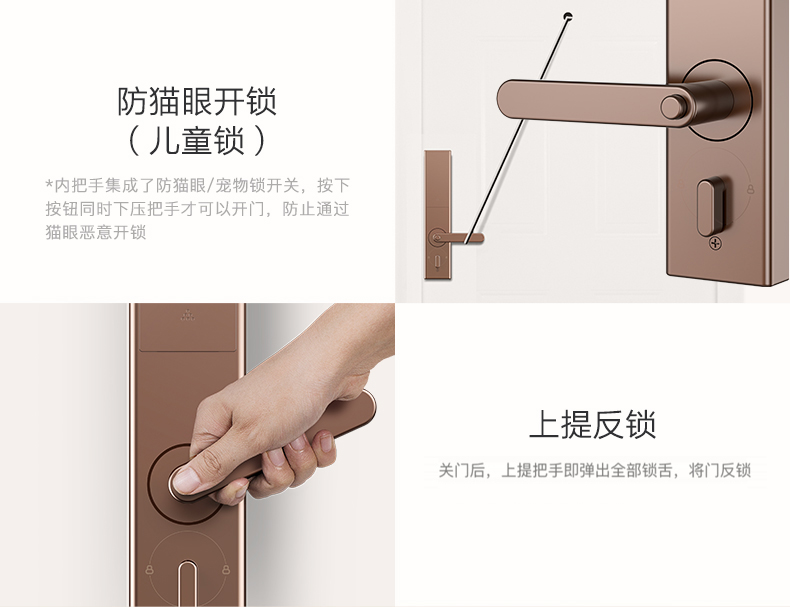 防猫眼开锁
（儿童锁）

*内把手集成了防猫眼/宠物锁开关，按下按钮同时下压把手才可以开门，防止通过猫眼恶意开锁

上提反锁

关门后，上提把手即弹出全部锁舌，将门反锁