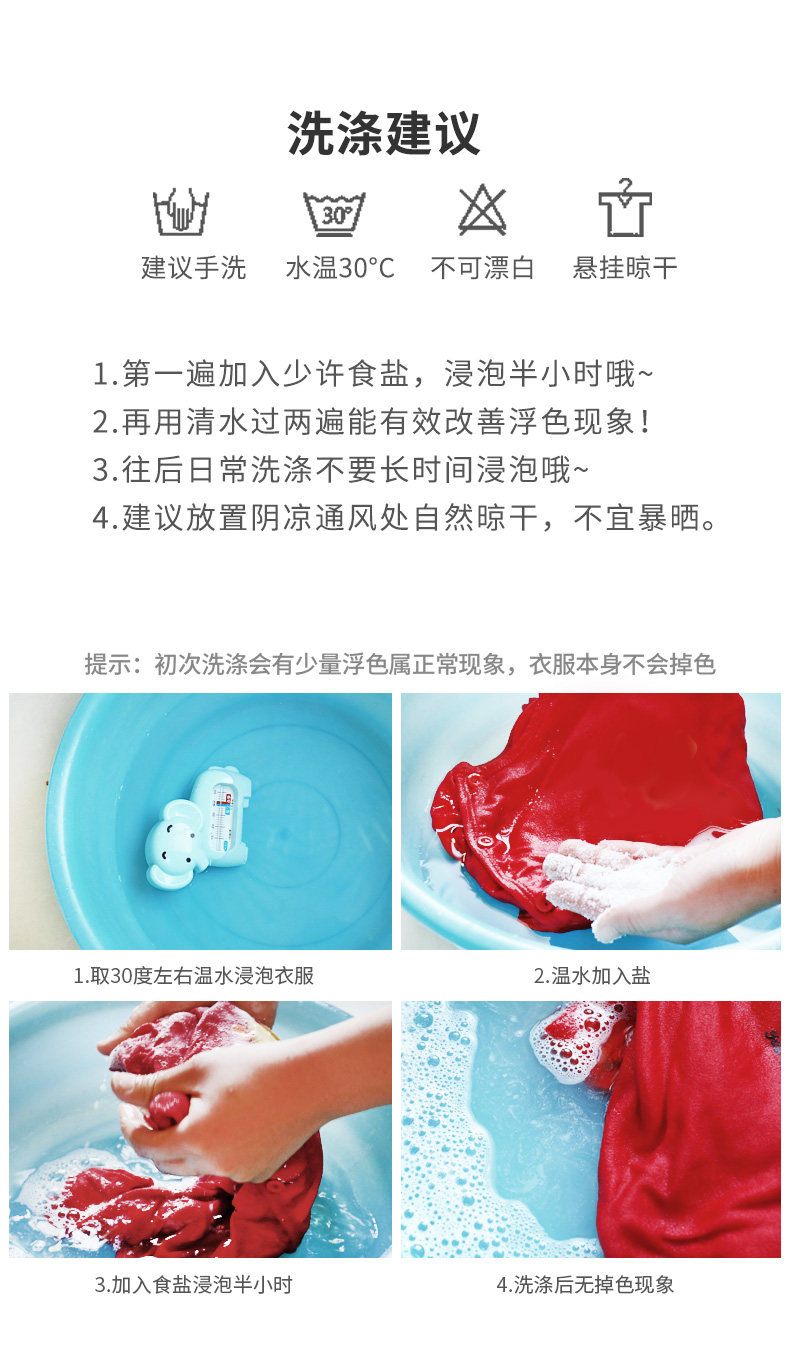 洗涤建议

30°

建议手洗　水温30°C　不可漂白　悬挂晾干

1.第一遍加入少许食盐，浸泡半小时哦~
2.再用清水过两遍能有效改善浮色现象！
3.往后日常洗涤不要长时间浸泡哦~
4.建议放置阴凉通风处自然晾干，不宜暴晒。

提示：初次洗涤会有少量浮色属正常现象，衣服本身不会掉色

1.取30度左右温水浸泡衣服

2.温水加入盐

3.加入食盐浸泡半小时

4.洗涤后无掉色现象