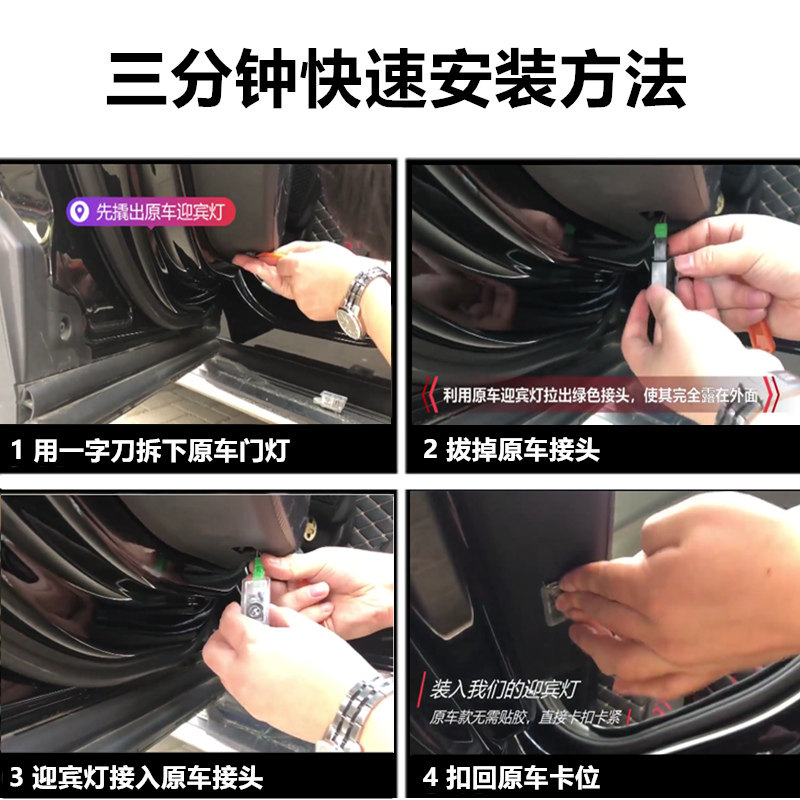 三分钟快速安装方法

先撬出原车迎宾灯

1 用一字刀拆下原车门灯

利用原车迎宾灯拉出绿色接头，使其完全露在外面

2 拔掉原车接头

3 迎宾灯接入原车接头

装入我们的迎宾灯
原车款无需贴胶，直接卡扣卡紧

4 扣回原车卡位