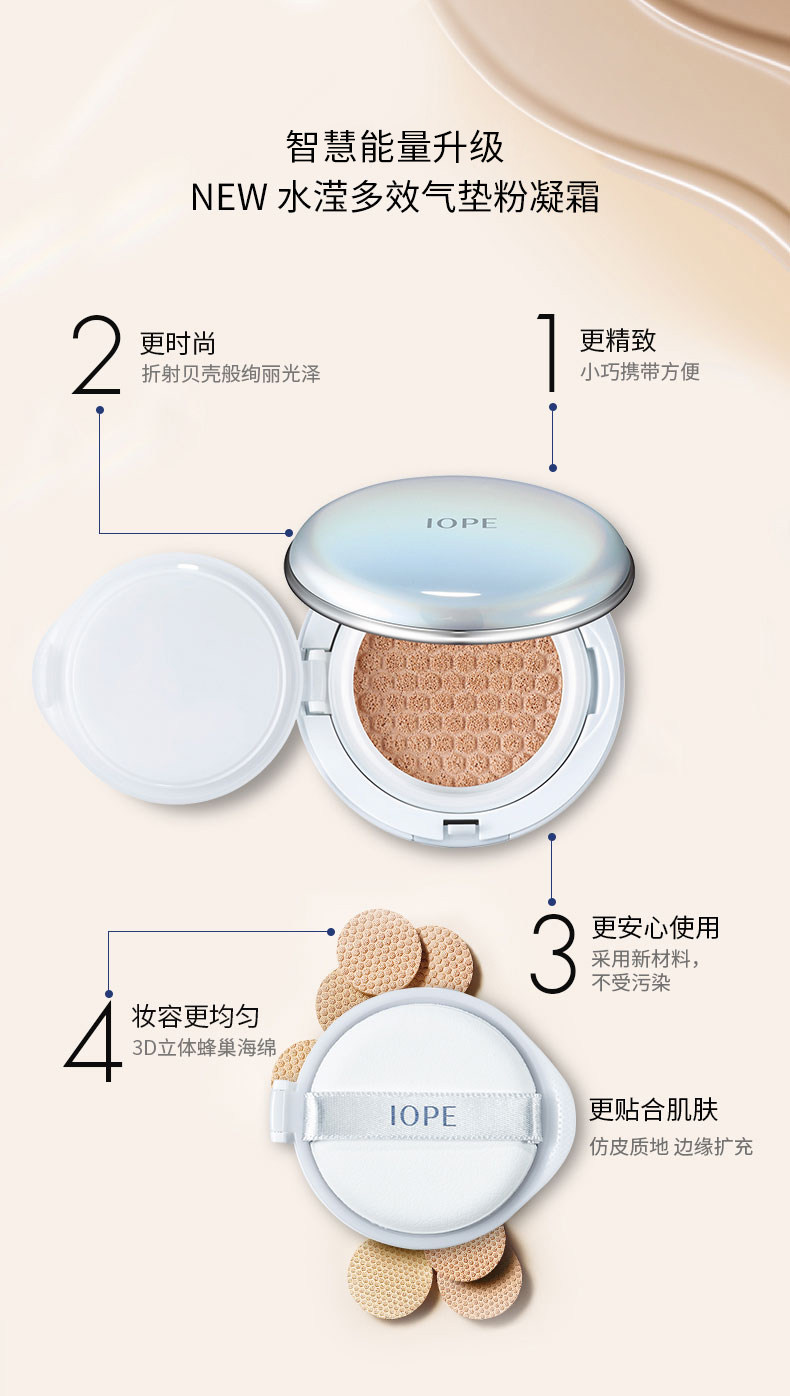 智慧能量升级
NEW 水滢多效气垫粉凝霜

2 更时尚
折射贝壳般绚丽光泽

1 更精致
小巧携带方便

IOPE

3 更安心使用
采用新材料，不受污染

4 妆容更均匀
3D立体蜂巢海绵

IOPE

更贴合肌肤
仿皮质地 边缘扩充