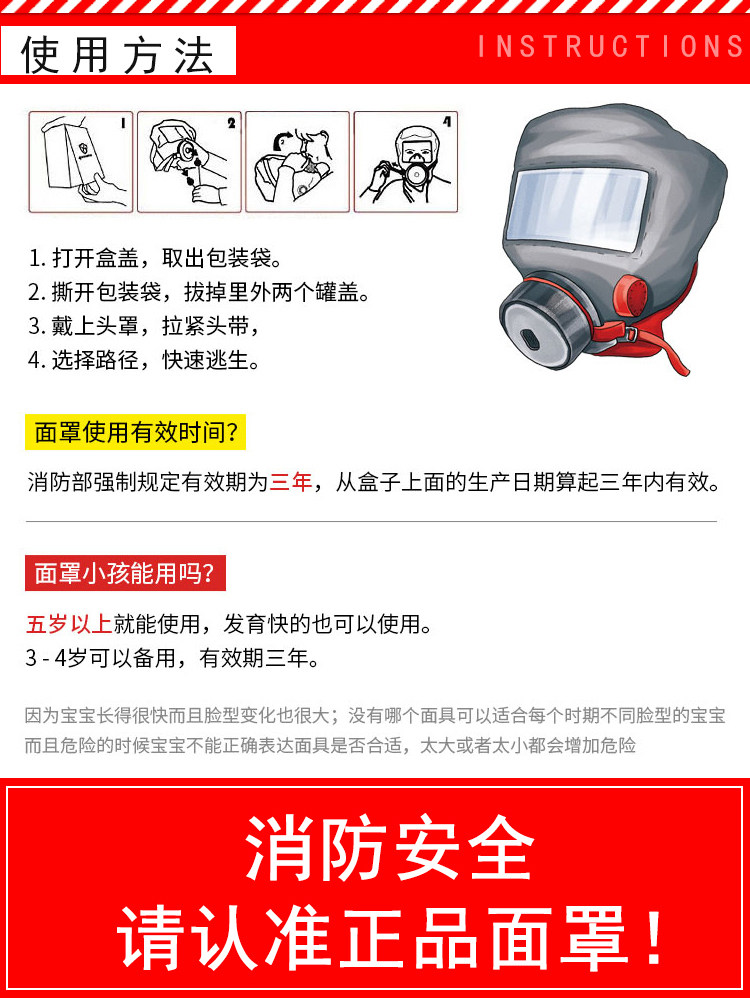 使用方法

INSTRUCTIONS

1 2 3 4

1. 打开盒盖，取出包装袋。
2. 撕开包装袋，拔掉里外两个罐盖。
3. 戴上头罩，拉紧头带，
4. 选择路径，快速逃生。

面罩使用有效时间?

消防部强制规定有效期为三年，从盒子上面的生产日期算起三年内有效。

面罩小孩能用吗?

五岁以上就能使用，发育快的也可以使用。
3 - 4岁可以备用，有效期三年。

因为宝宝长得很快而且脸型变化也很大；没有哪个面具可以适合每个时期不同脸型的宝宝而且危险的时候宝宝不能正确表达面具是否合适，太大或者太小都会增加危险

消防安全
请认准正品面罩！