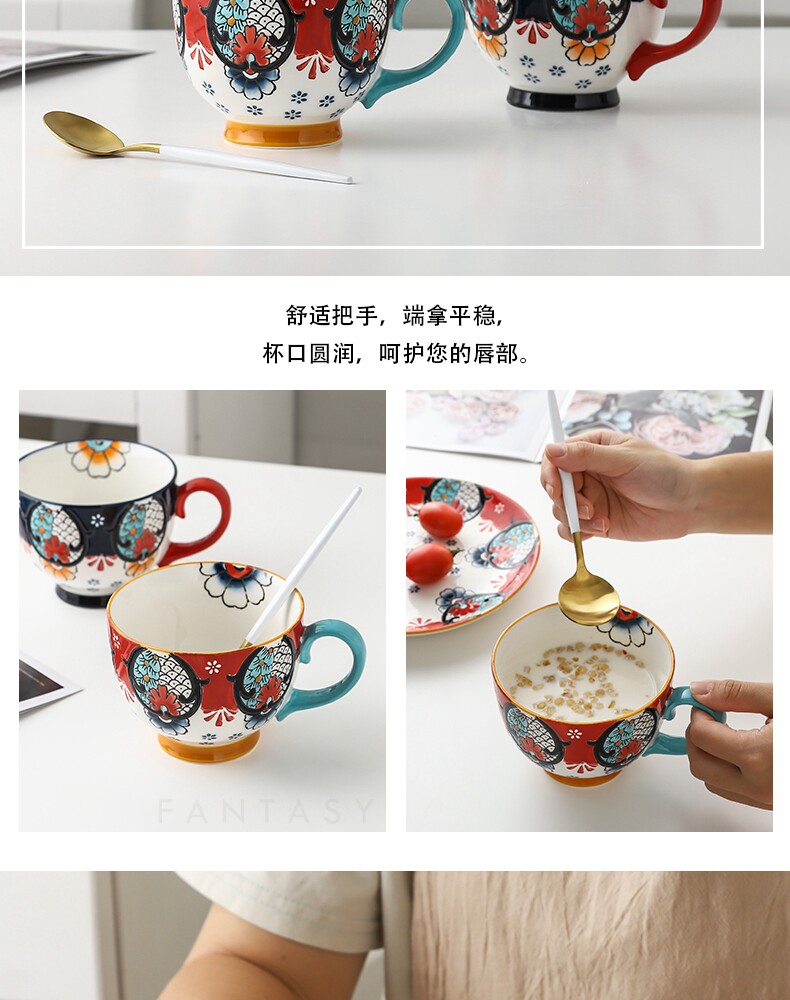 舒适把手，端拿平稳，
杯口圆润，呵护您的唇部。

FANTASY