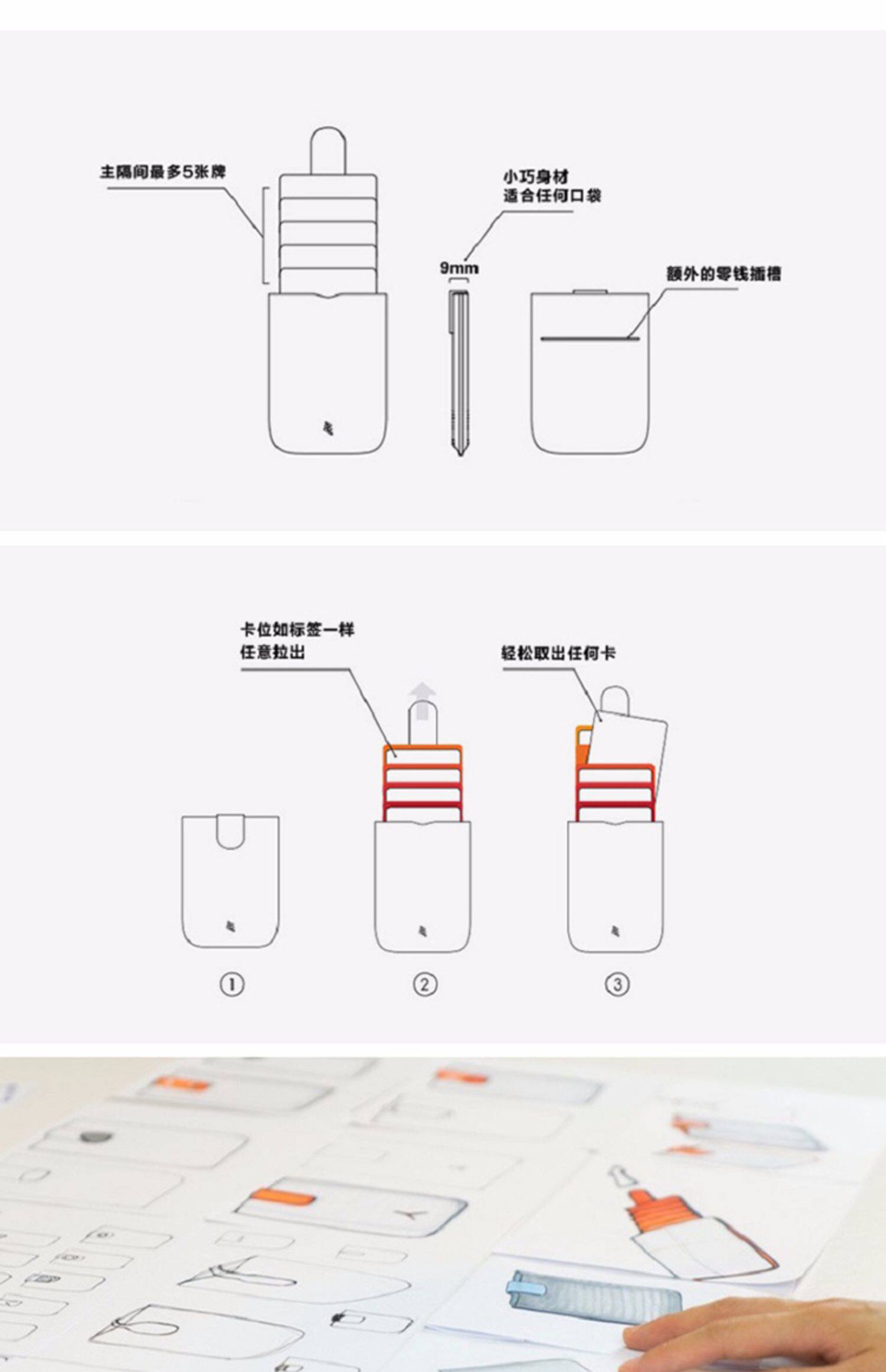 主隔间最多5张牌

小巧身材
适合任何口袋

9mm

额外的零钱插槽

卡位如标签一样
任意拉出

轻松取出任何卡

①

②

③