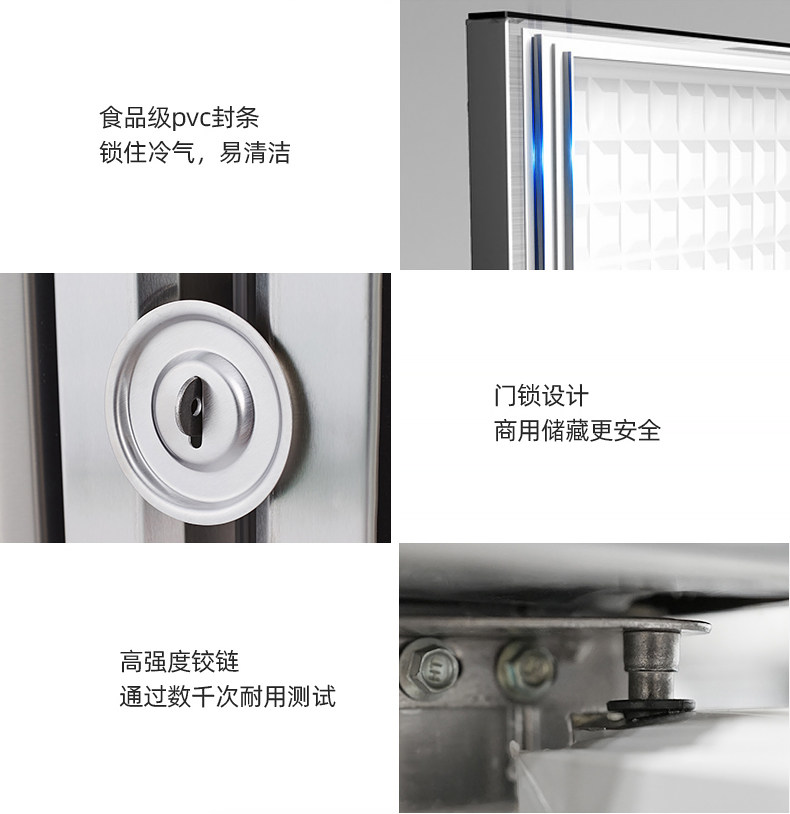 食品级pvc封条
锁住冷气，易清洁

门锁设计
商用储藏更安全

高强度铰链
通过数千次耐用测试