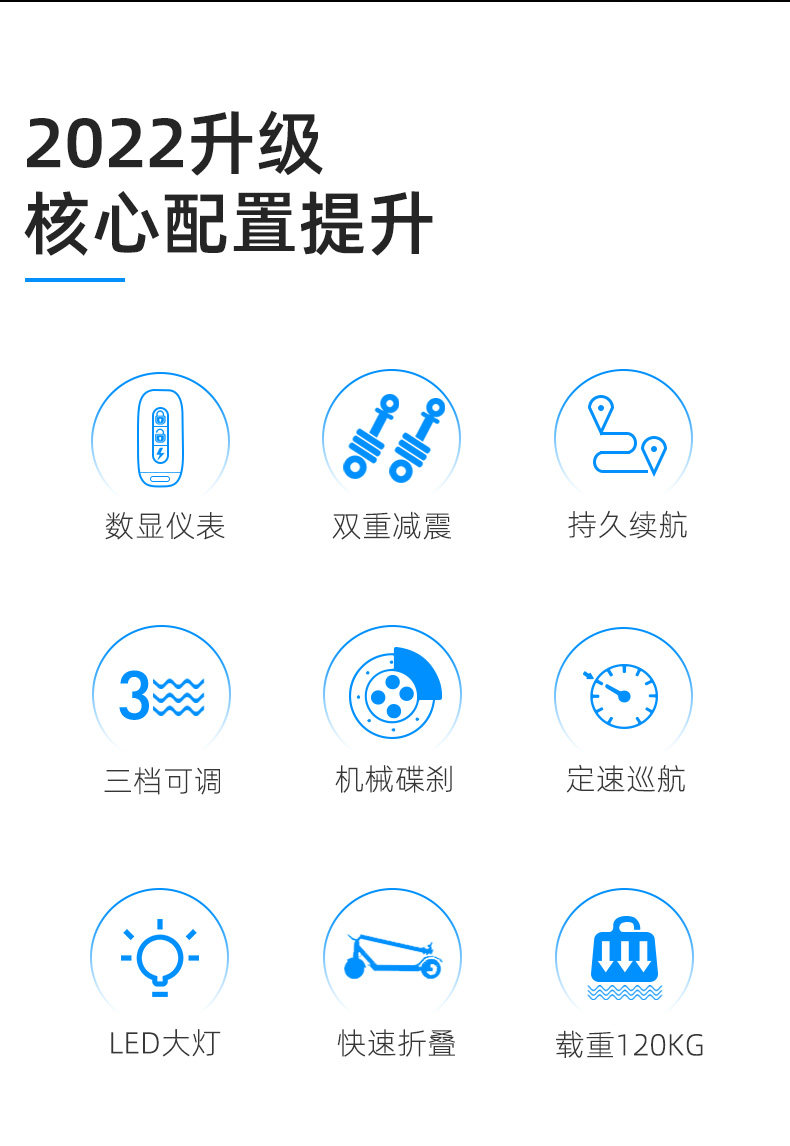 2022升级
核心配置提升

数显仪表

双重减震

持久续航

3

三档可调

机械碟刹

定速巡航

LED大灯

快速折叠

载重120KG