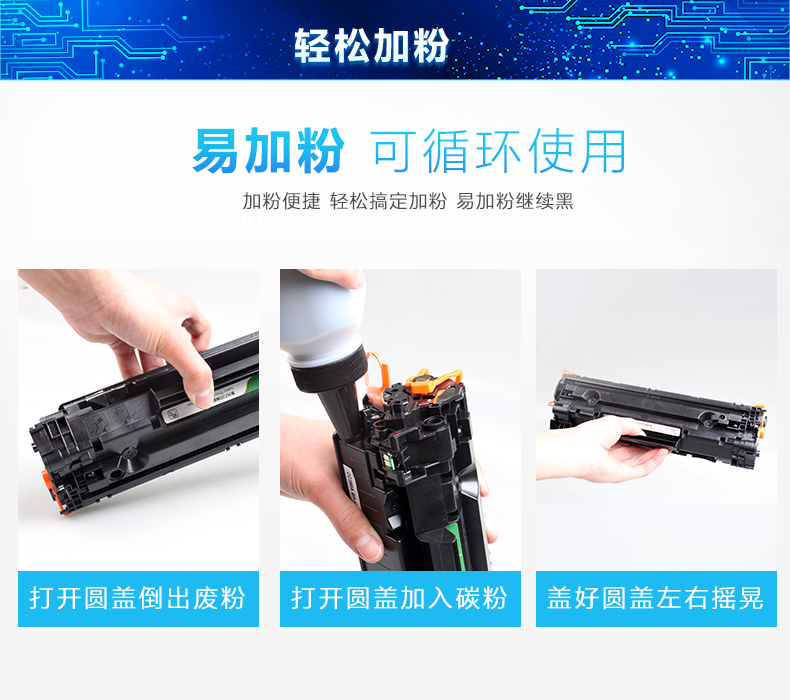 轻松加粉

易加粉 可循环使用

加粉便捷 轻松搞定加粉 易加粉继续黑

打开圆盖倒出废粉

打开圆盖加入碳粉

盖好圆盖左右摇晃