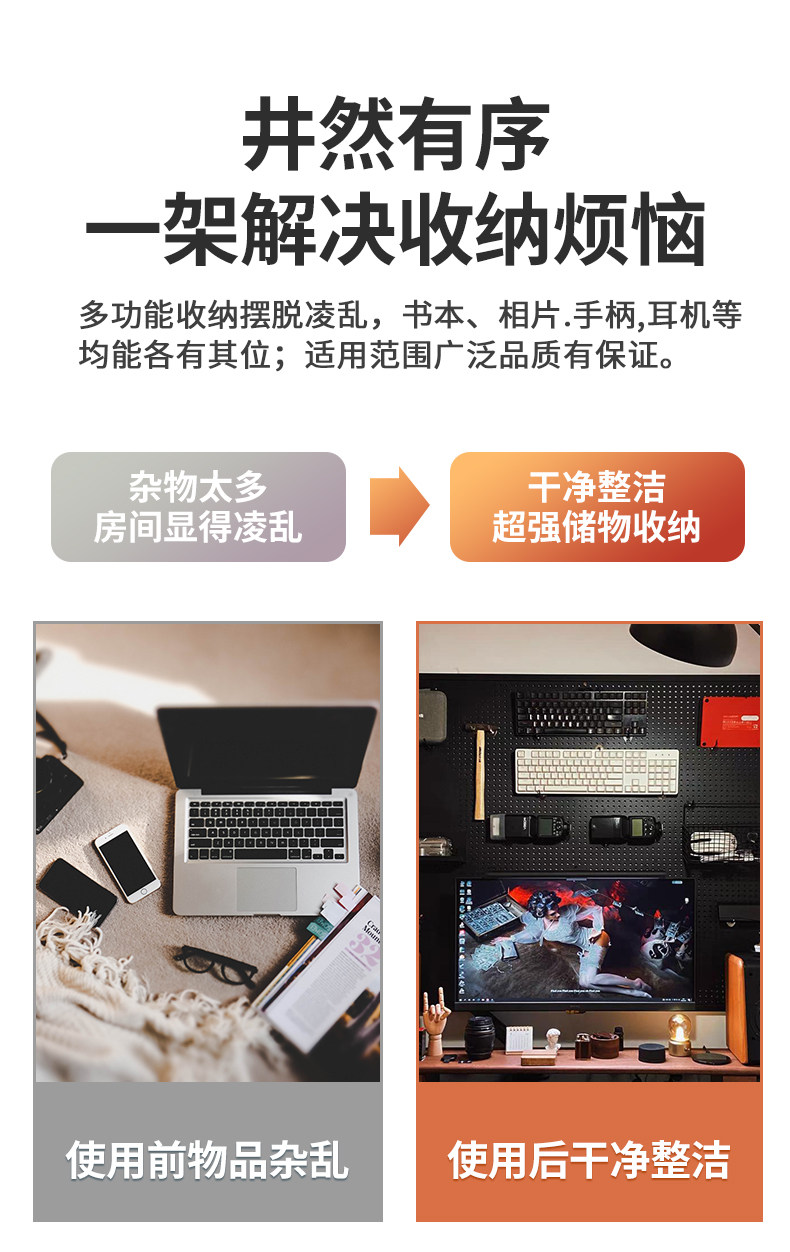 井然有序
一架解决收纳烦恼

多功能收纳摆脱凌乱，书本、相片.手柄,耳机等均能各有其位；适用范围广泛品质有保证。

杂物太多
房间显得凌乱

干净整洁
超强储物收纳

使用前物品杂乱

使用后干净整洁