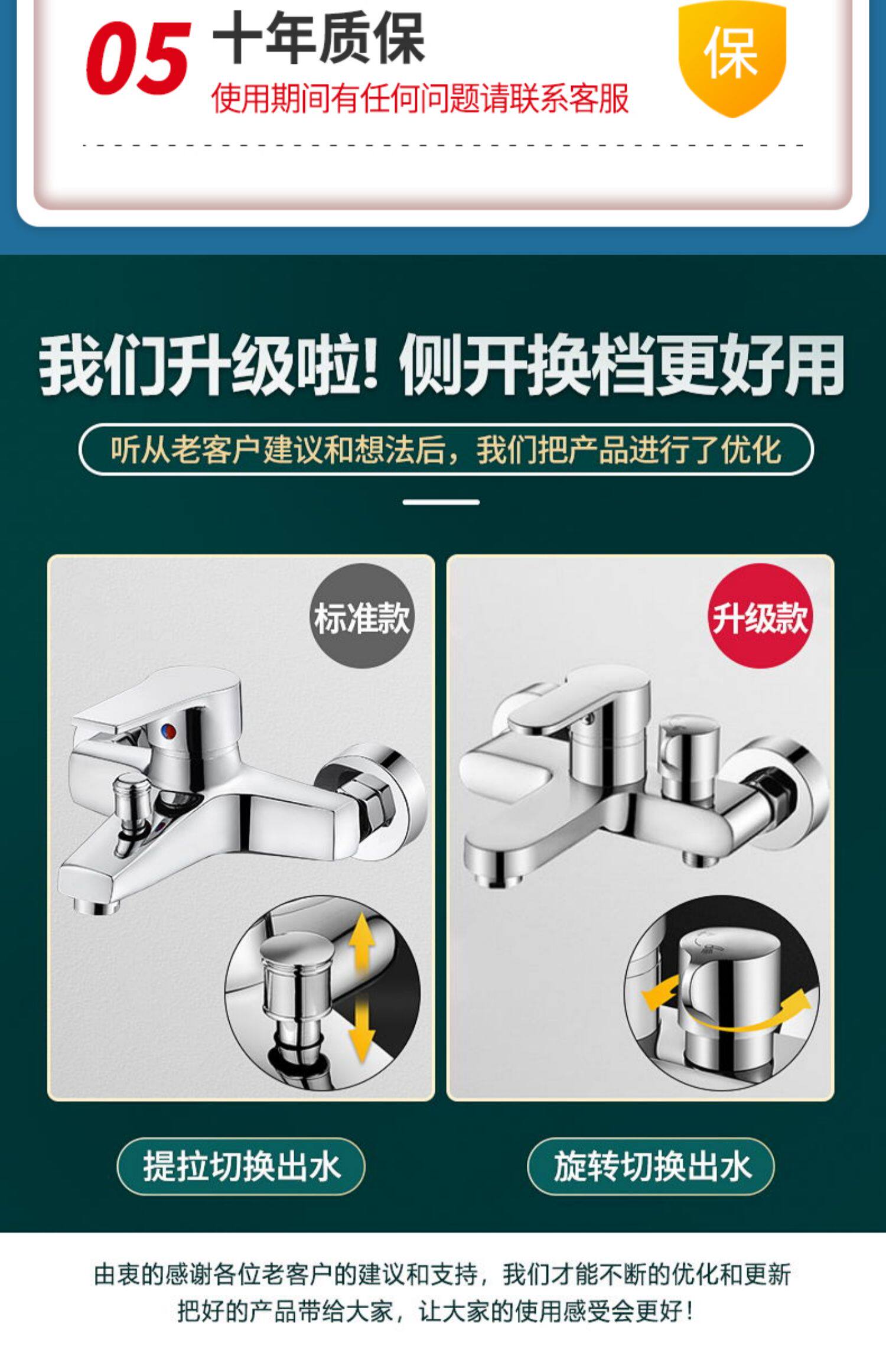 05 十年质保
使用期间有任何问题请联系客服

保

我们升级啦! 侧开换档更好用

听从老客户建议和想法后，我们把产品进行了优化

标准款

升级款

提拉切换出水

旋转切换出水

由衷的感谢各位老客户的建议和支持，我们才能不断的优化和更新
把好的产品带给大家，让大家的使用感受会更好!