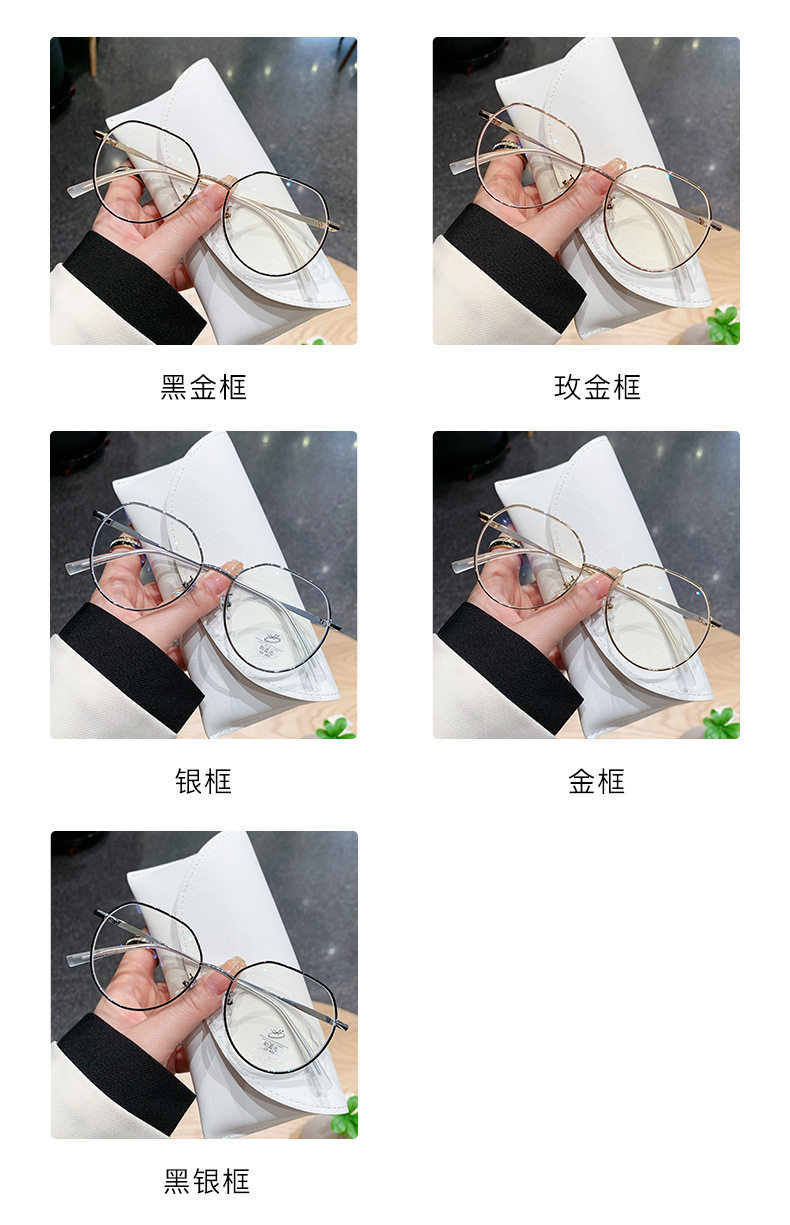 黑金框

玫金框

银框

金框

黑银框