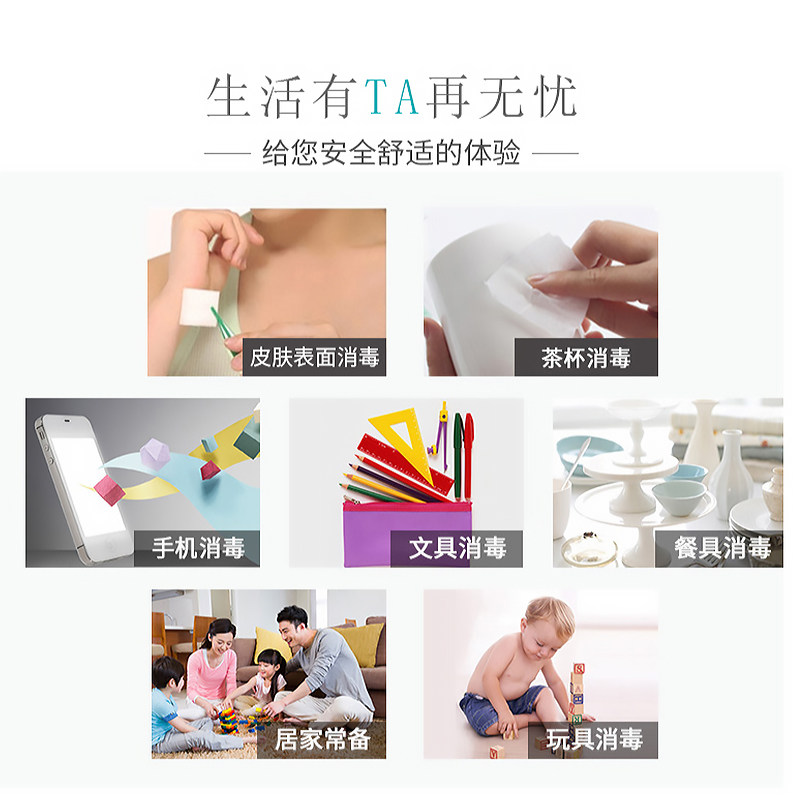 生活有TA再无忧

—— 给您安全舒适的体验 ——

皮肤表面消毒

茶杯消毒

手机消毒

文具消毒

餐具消毒

居家常备

玩具消毒