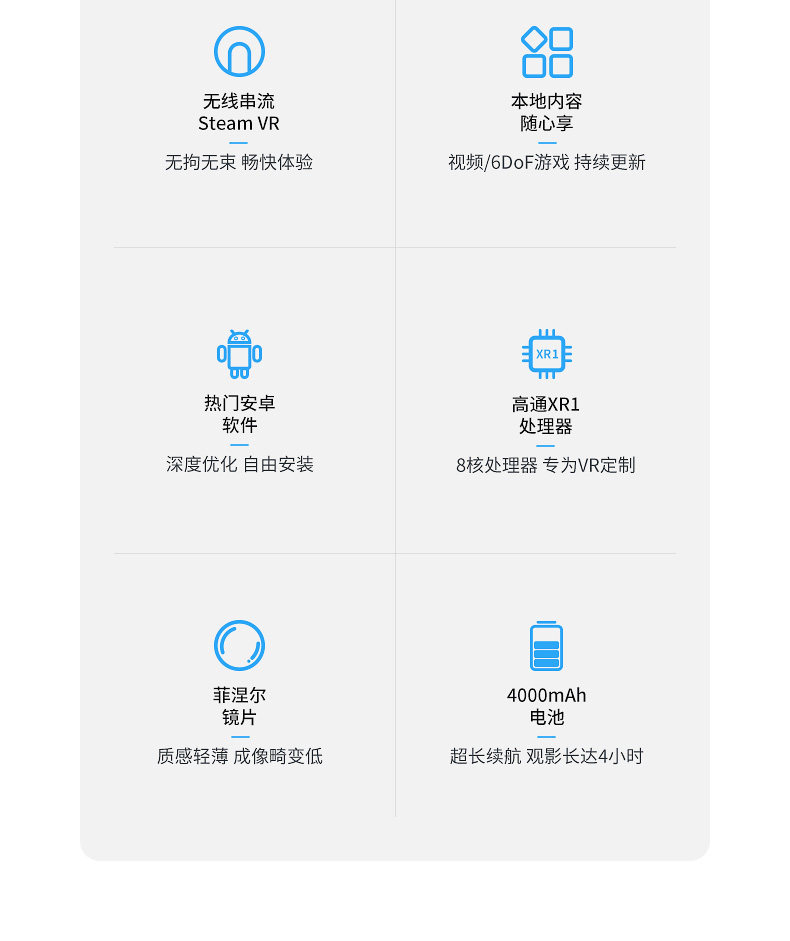 无线串流
Steam VR

无拘无束 畅快体验

本地内容
随心享

视频/6DoF游戏 持续更新

热门安卓
软件

深度优化 自由安装

XR1

高通XR1
处理器

8核处理器 专为VR定制

菲涅尔
镜片

质感轻薄 成像畸变低

4000mAh
电池

超长续航 观影长达4小时