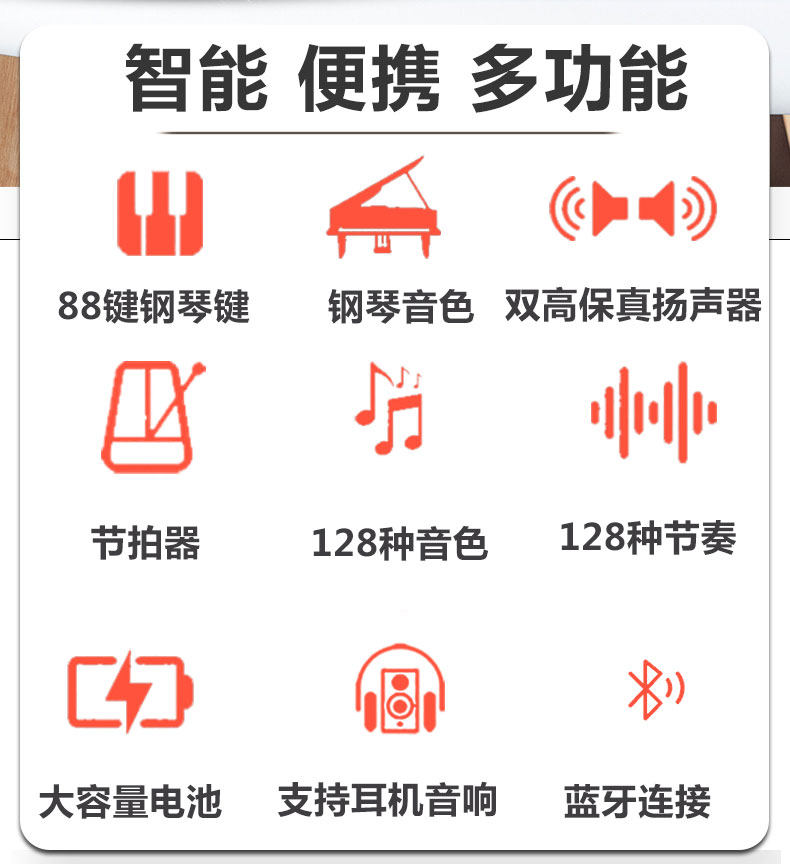 智能 便携 多功能

88键钢琴键

钢琴音色

双高保真扬声器

节拍器

128种音色

128种节奏

大容量电池

支持耳机音响

蓝牙连接