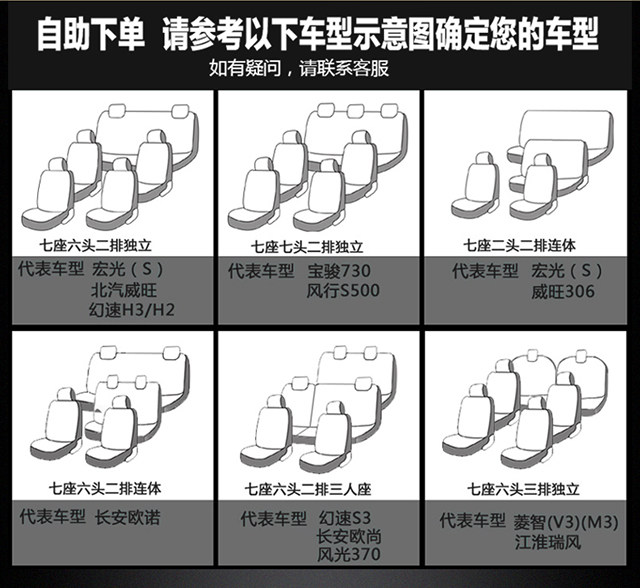 自助下单 请参考以下车型示意图确定您的车型
如有疑问，请联系客服

七座六头二排独立
代表车型 宏光（S）
北汽威旺
幻速H3/H2

七座七头二排独立
代表车型 宝骏730
风行S500

七座二头二排连体
代表车型 宏光（S）
威旺306

七座六头二排连体
代表车型 长安欧诺

七座六头二排三人座
代表车型 幻速S3
长安欧尚
风光370

七座六头三排独立
代表车型 菱智(V3)(M3)
江淮瑞风