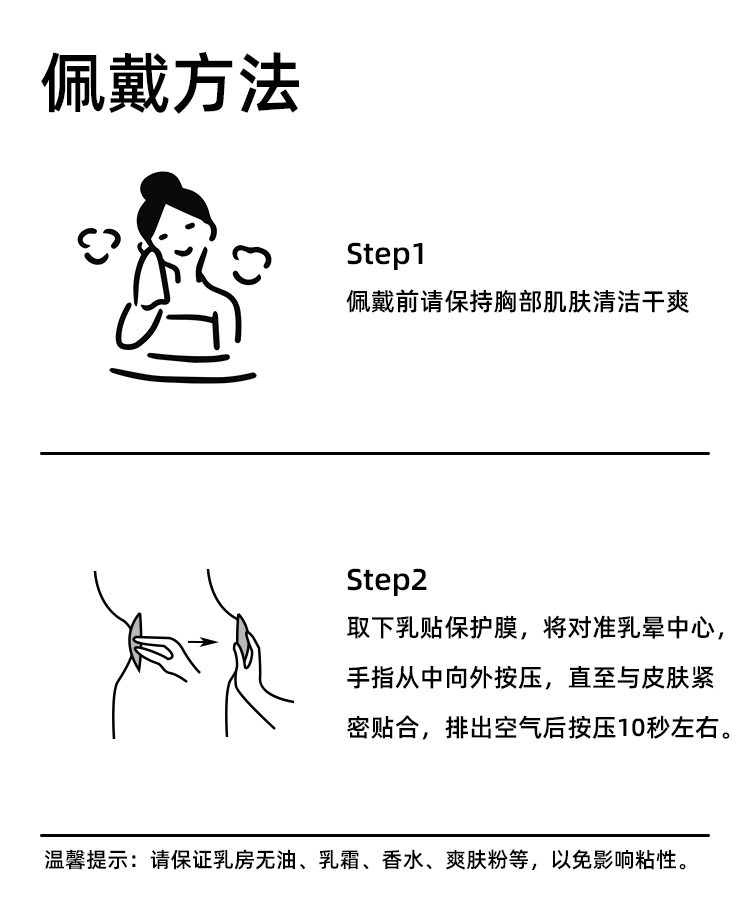 佩戴方法

Step1
佩戴前请保持胸部肌肤清洁干爽

Step2
取下乳贴保护膜，将对准乳晕中心，手指从中向外按压，直至与皮肤紧密贴合，排出空气后按压10秒左右。

温馨提示：请保证乳房无油、乳霜、香水、爽肤粉等，以免影响粘性。