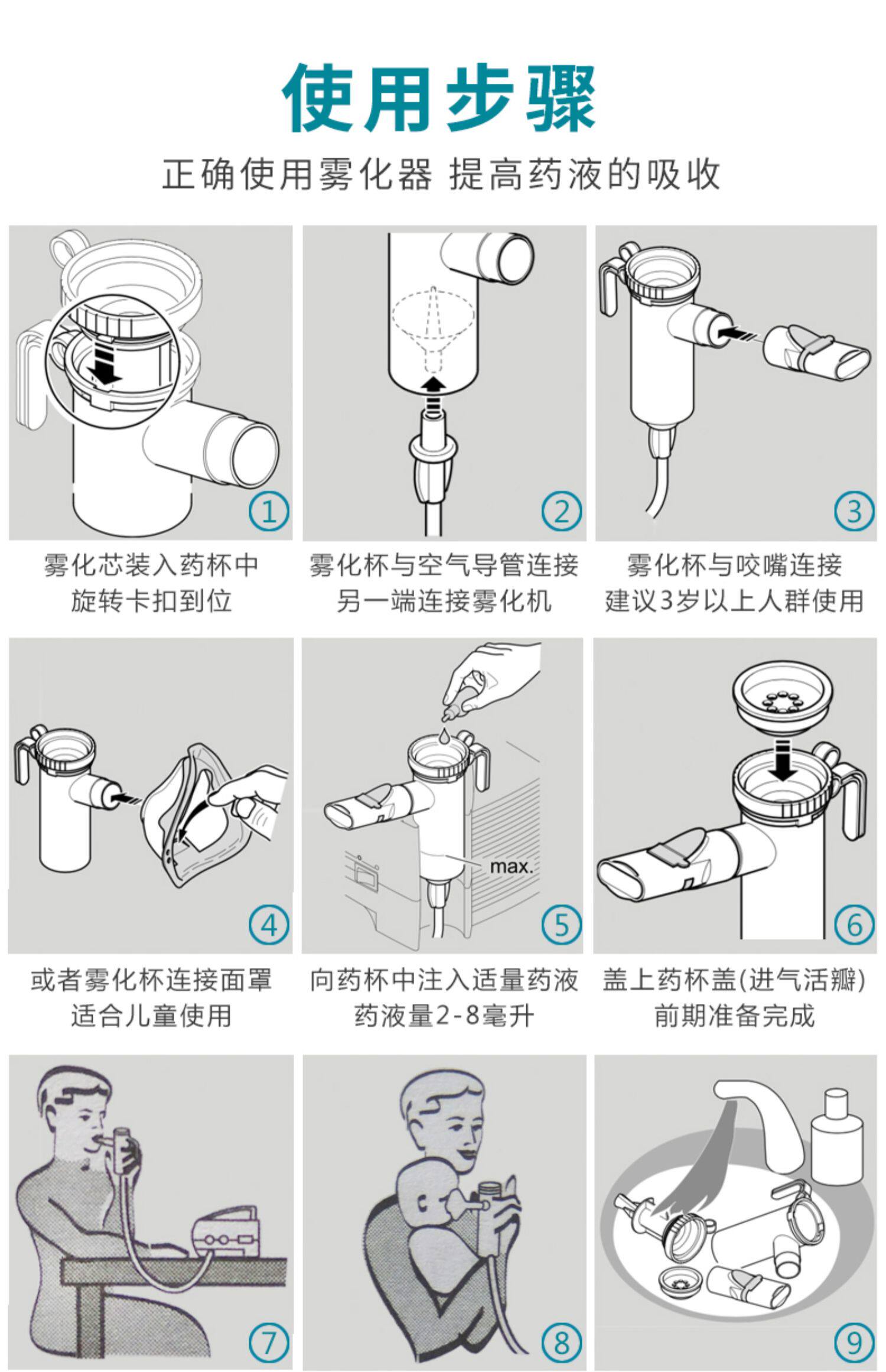 使用步骤

正确使用雾化器 提高药液的吸收

①

雾化芯装入药杯中
旋转卡扣到位

②

雾化杯与空气导管连接
另一端连接雾化机

③

雾化杯与咬嘴连接
建议3岁以上人群使用

④

或者雾化杯连接面罩
适合儿童使用

max.

⑤

向药杯中注入适量药液
药液量2-8毫升

⑥

盖上药杯盖(进气活瓣)
前期准备完成

⑦

⑧

⑨