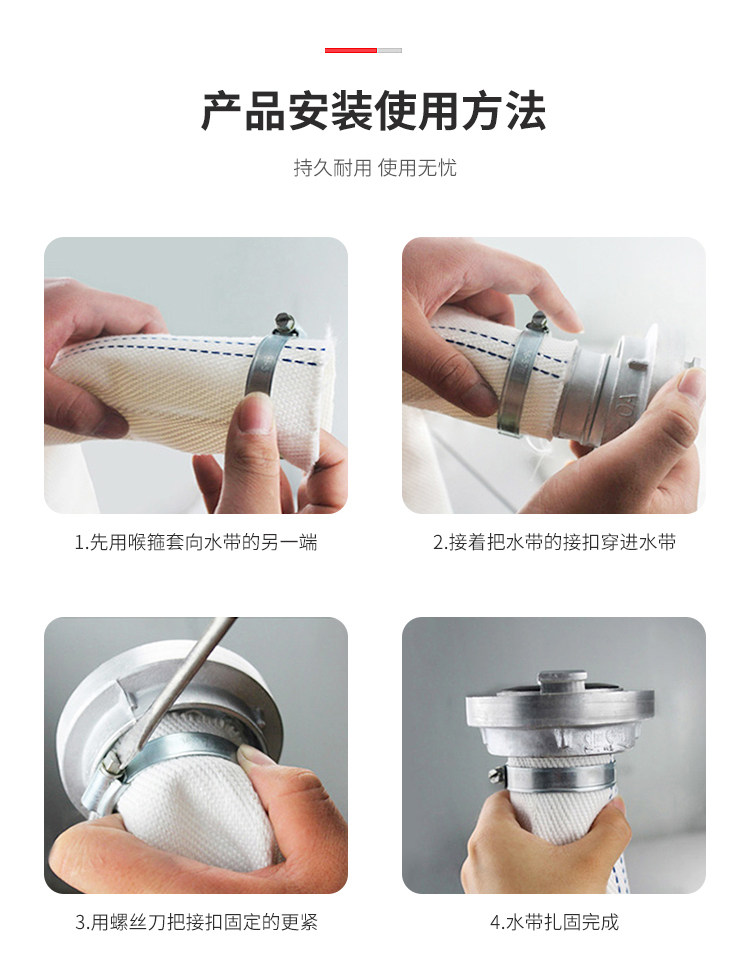 产品安装使用方法

持久耐用 使用无忧

1.先用喉箍套向水带的另一端

2.接着把水带的接扣穿进水带

3.用螺丝刀把接扣固定的更紧

4.水带扎固完成