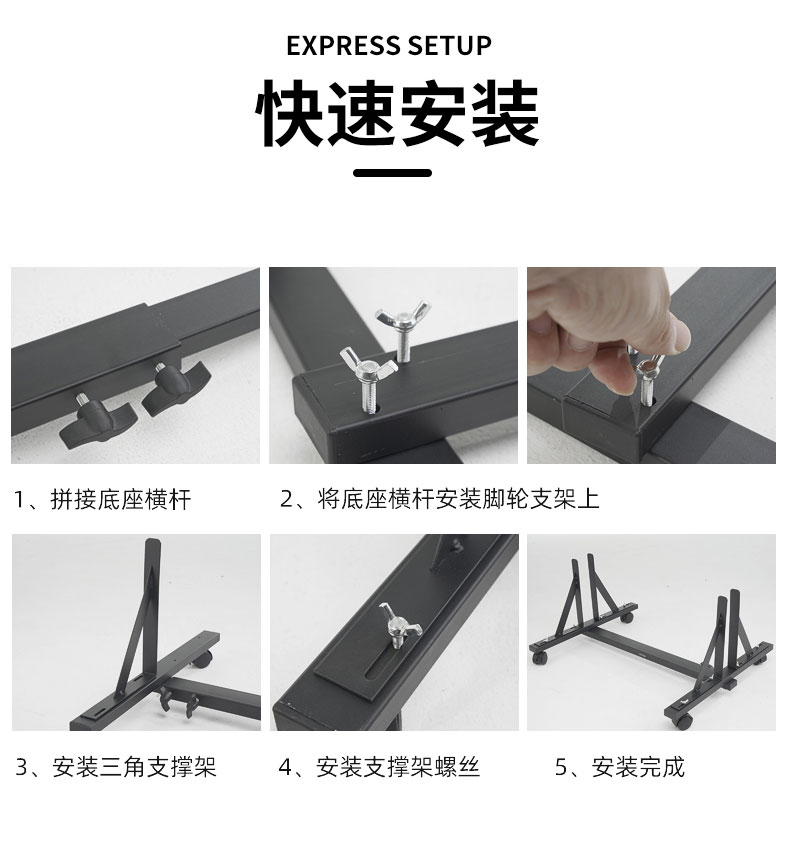 EXPRESS SETUP

快速安装

1、拼接底座横杆

2、将底座横杆安装脚轮支架上

3、安装三角支撑架

4、安装支撑架螺丝

5、安装完成