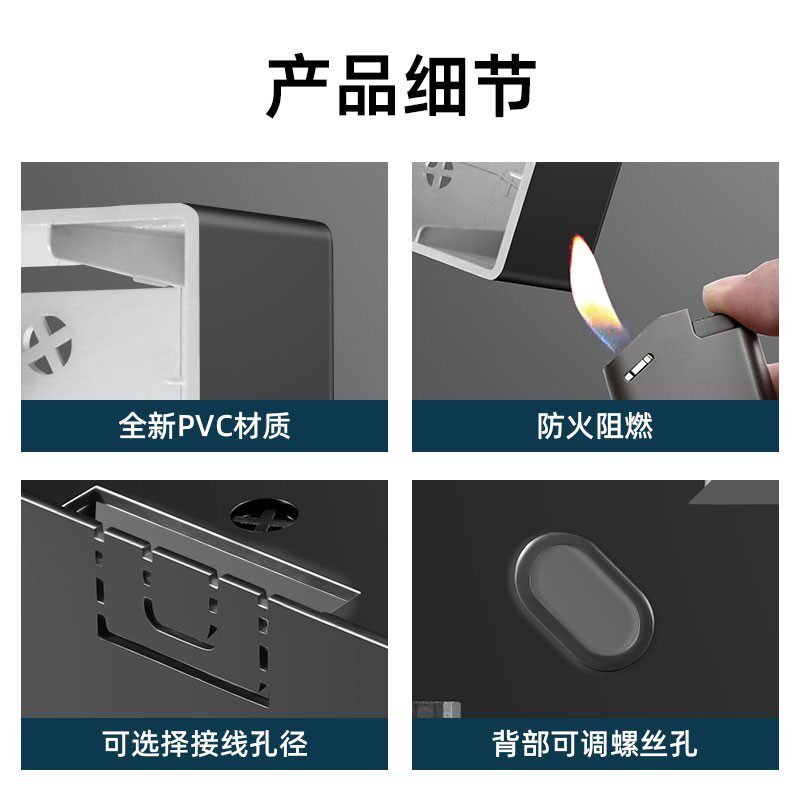 产品细节

全新PVC材质

防火阻燃

可选择接线孔径

背部可调螺丝孔