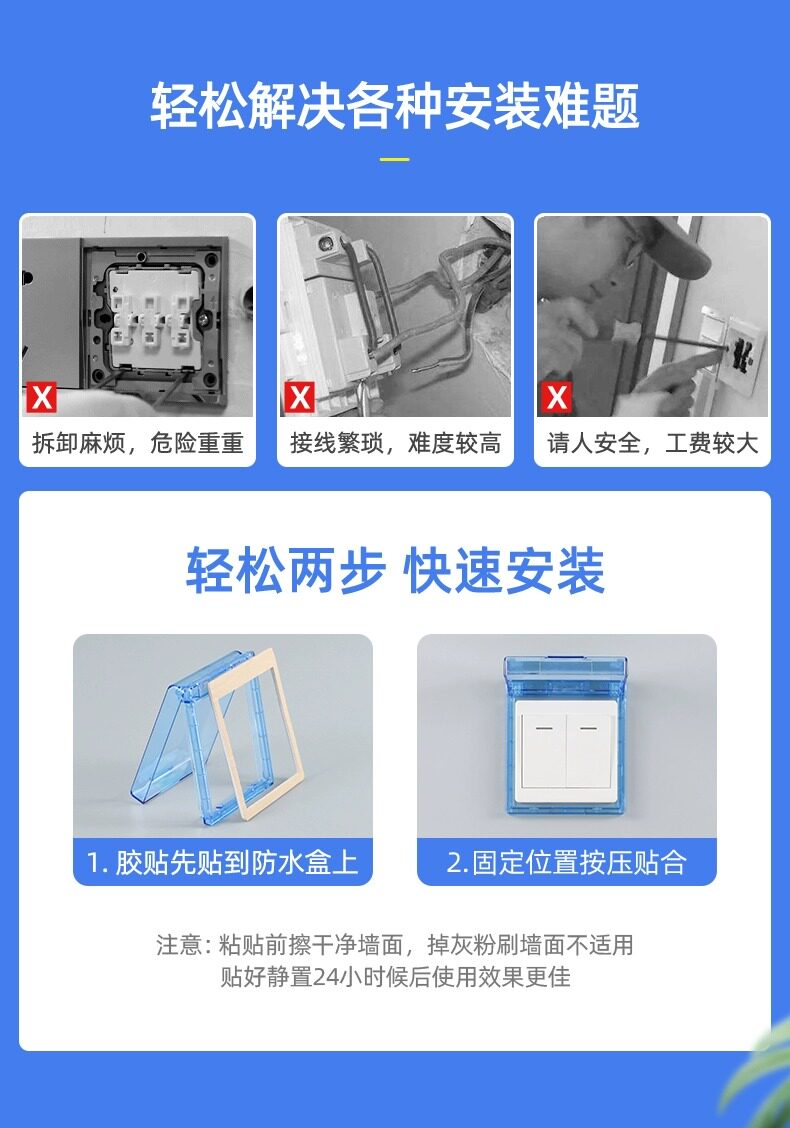 轻松解决各种安装难题

X
拆卸麻烦，危险重重

X
接线繁琐，难度较高

X
请人安全，工费较大

轻松两步 快速安装

1. 胶贴先贴到防水盒上

2.固定位置按压贴合

注意：粘贴前擦干净墙面，掉灰粉刷墙面不适用
贴好静置24小时候后使用效果更佳