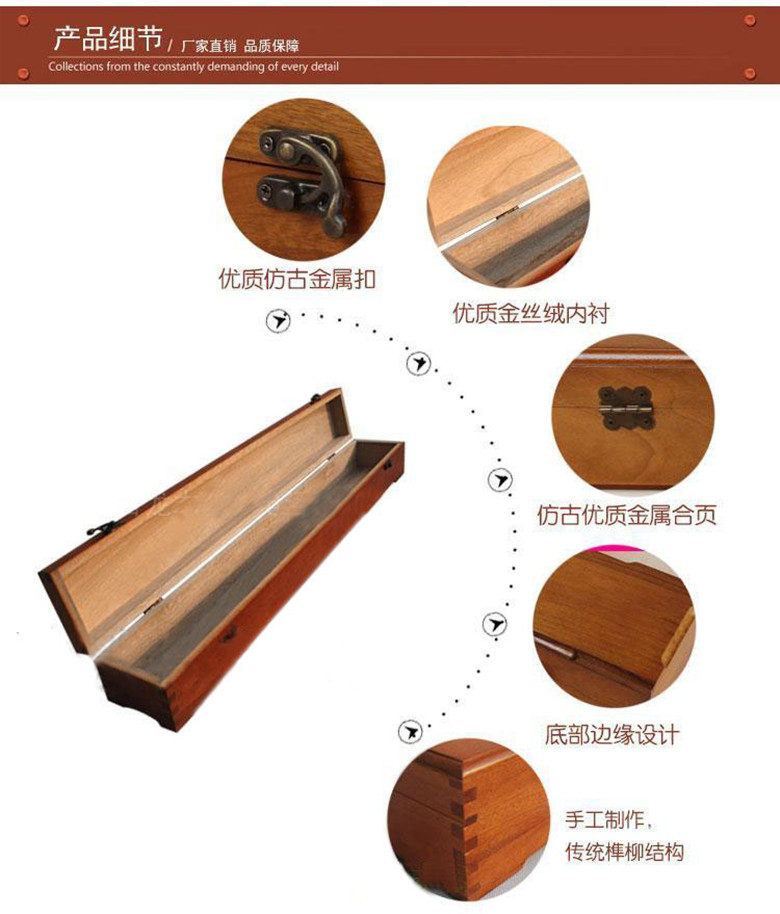 产品细节 / 厂家直销 品质保障
Collections from the constantly demanding of every detail

优质仿古金属扣

优质金丝绒内衬

仿古优质金属合页

底部边缘设计

手工制作，
传统榫柳结构