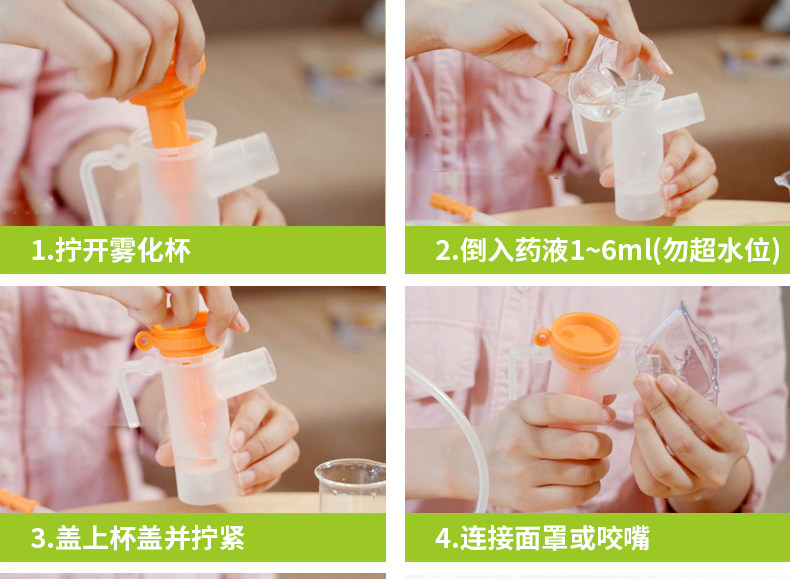 1.拧开雾化杯

2.倒入药液1~6ml(勿超水位)

3.盖上杯盖并拧紧

4.连接面罩或咬嘴