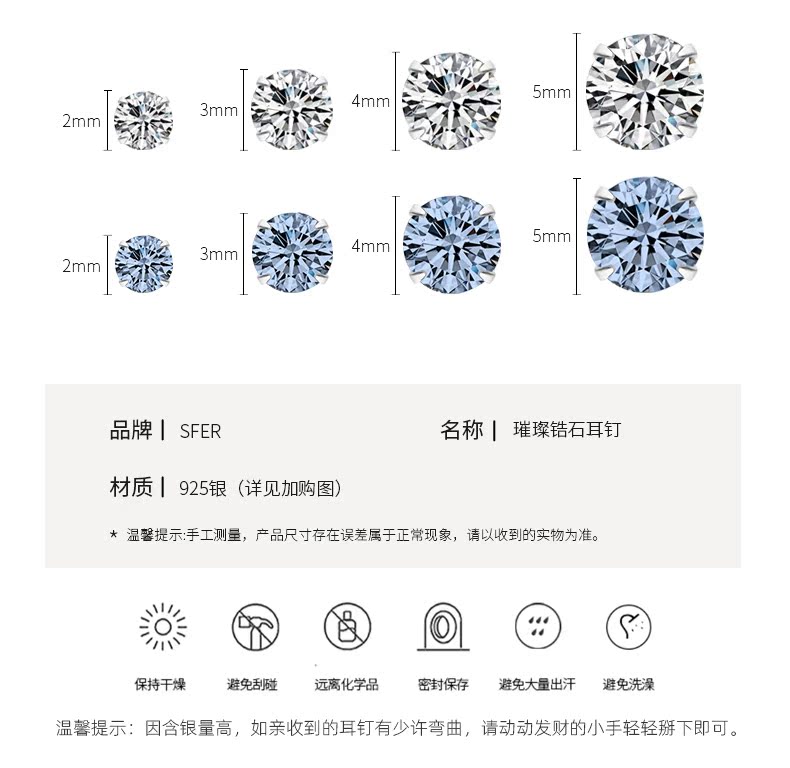 2mm 3mm 4mm 5mm

2mm 3mm 4mm 5mm

品牌 | SFER

名称 | 璀璨锆石耳钉

材质 | 925银（详见加购图）

* 温馨提示:手工测量，产品尺寸存在误差属于正常现象，请以收到的实物为准。

保持干燥 避免刮碰 远离化学品 密封保存 避免大量出汗 避免洗澡

温馨提示：因含银量高，如亲收到的耳钉有少许弯曲，请动动发财的小手轻轻掰下即可。