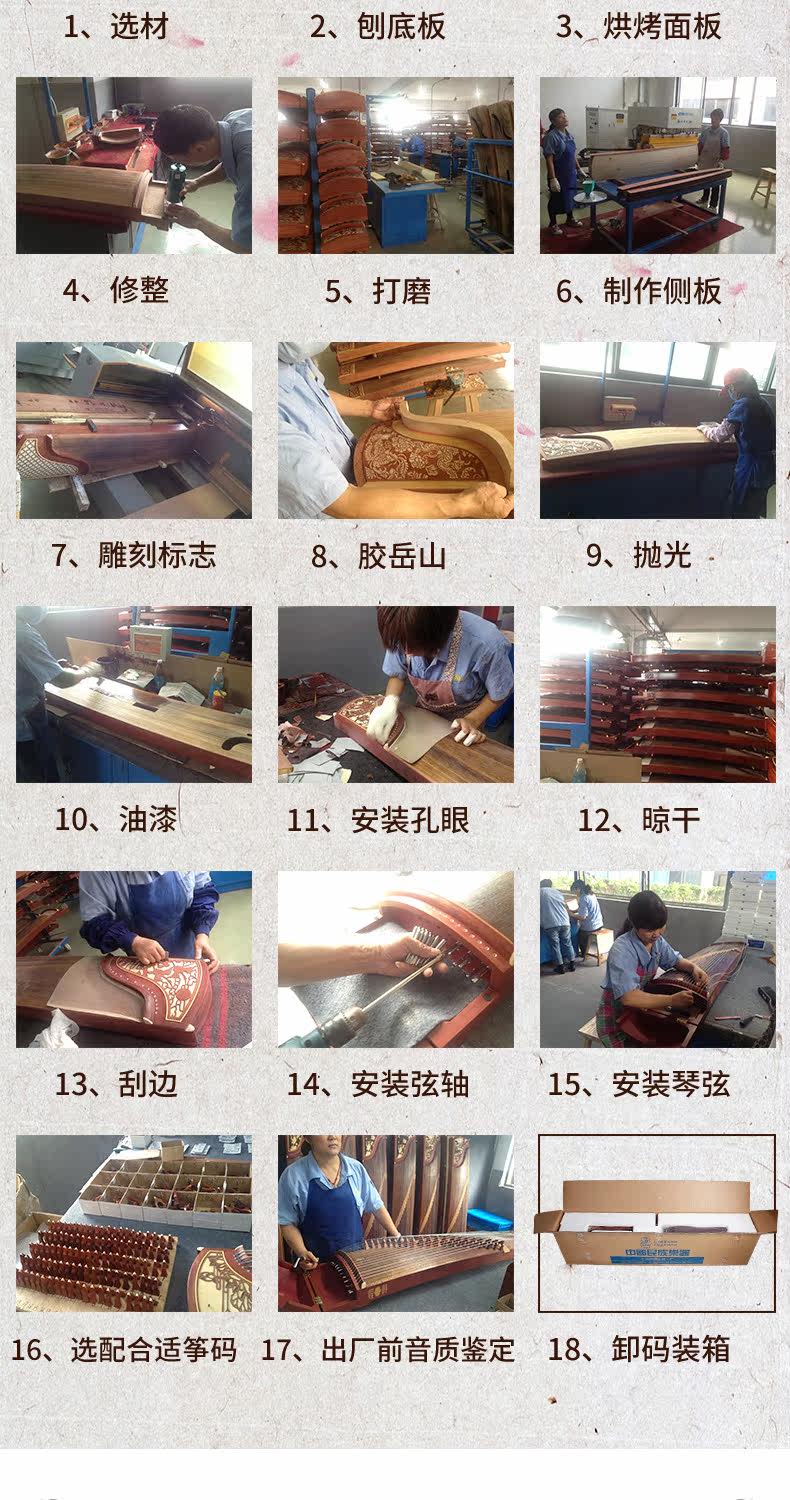 1、选材
2、刨底板
3、烘烤面板

4、修整
5、打磨
6、制作侧板

7、雕刻标志
8、胶岳山
9、抛光

10、油漆
11、安装孔眼
12、晾干

13、刮边
14、安装弦轴
15、安装琴弦

16、选配合适筝码
17、出厂前音质鉴定
18、卸码装箱