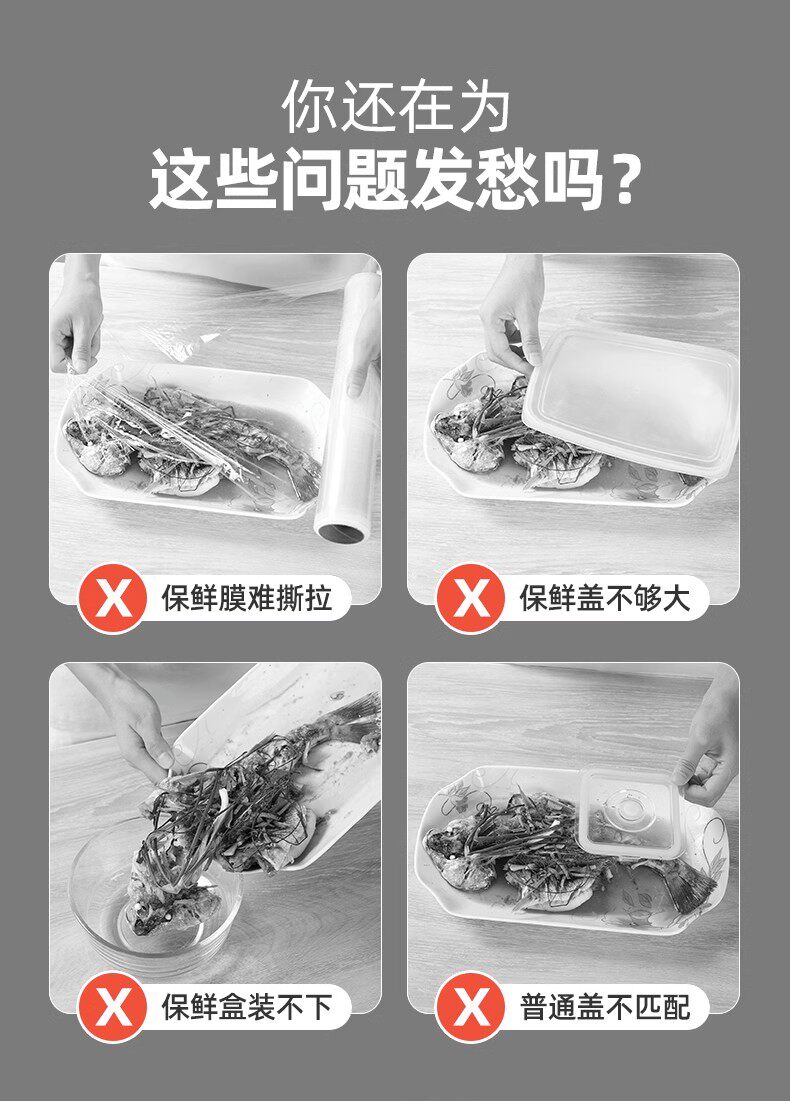 你还在为
这些问题发愁吗？

X 保鲜膜难撕拉

X 保鲜盖不够大

X 保鲜盒装不下

X 普通盖不匹配