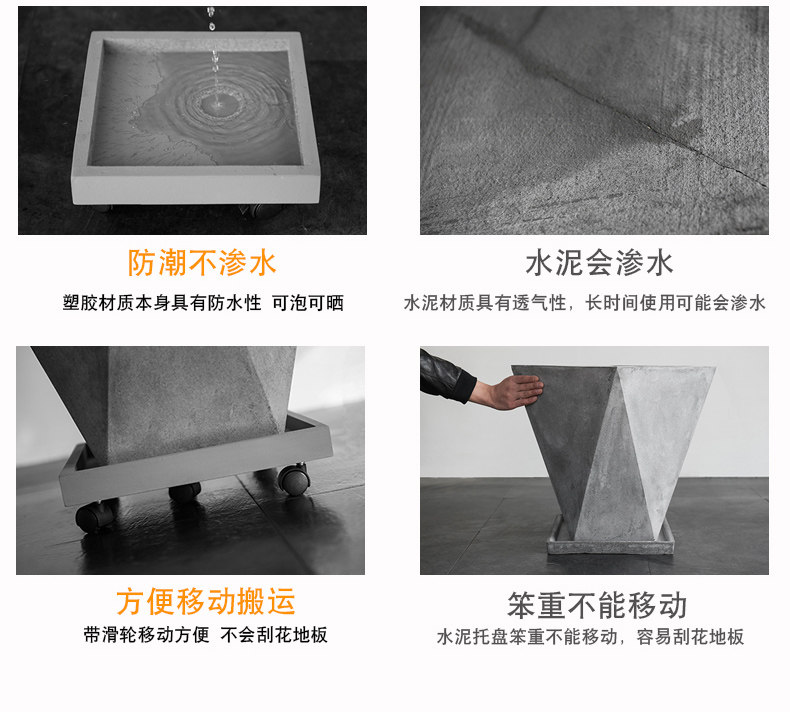 防潮不渗水

塑胶材质本身具有防水性 可泡可晒

水泥会渗水

水泥材质具有透气性，长时间使用可能会渗水

方便移动搬运

带滑轮移动方便 不会刮花地板

笨重不能移动

水泥托盘笨重不能移动，容易刮花地板