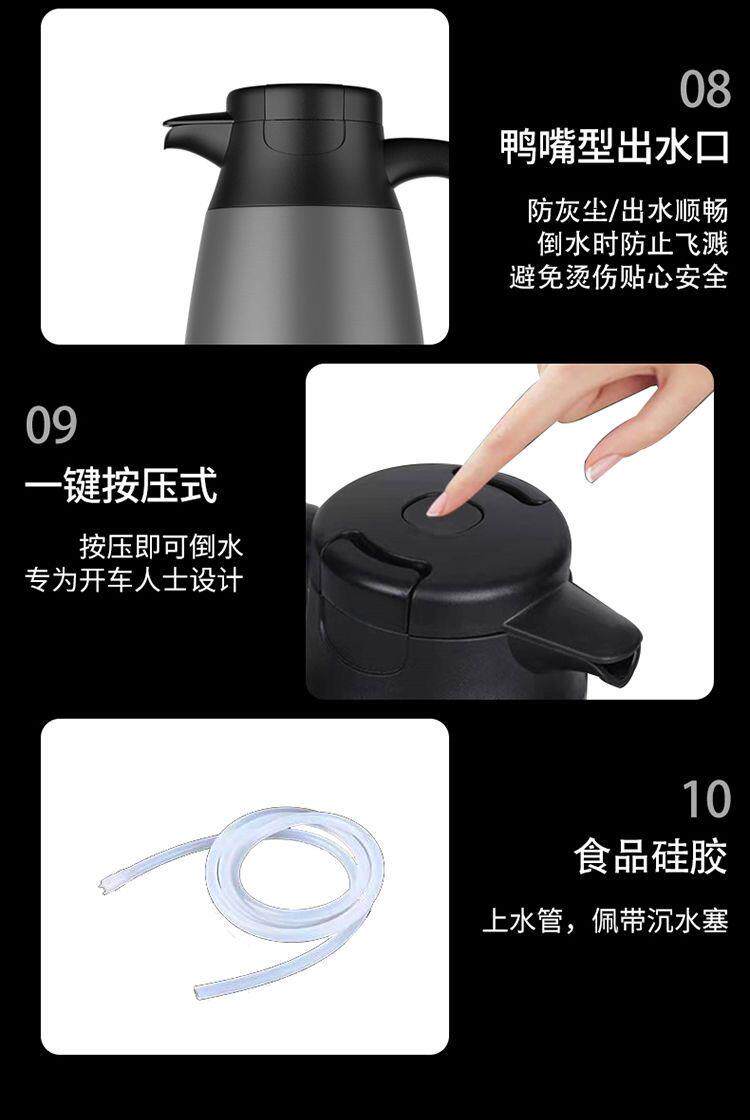 08
鸭嘴型出水口

防灰尘/出水顺畅
倒水时防止飞溅
避免烫伤贴心安全

09
一键按压式

按压即可倒水
专为开车人士设计

10
食品硅胶

上水管，佩带沉水塞