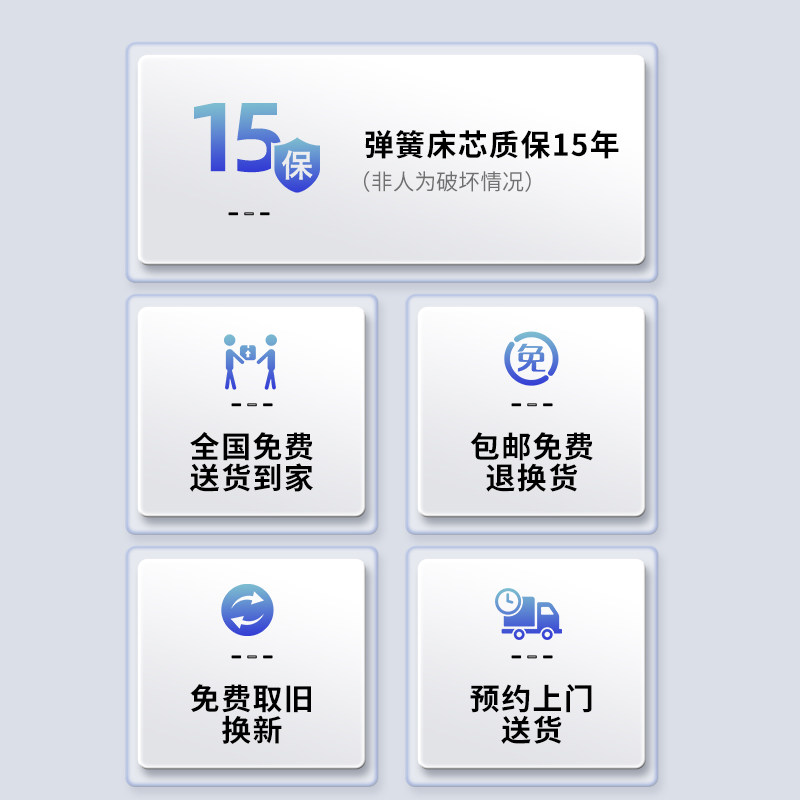 15保

弹簧床芯质保15年
(非人为破坏情况)

全国免费
送货到家

免

包邮免费
退换货

免费取旧
换新

预约上门
送货