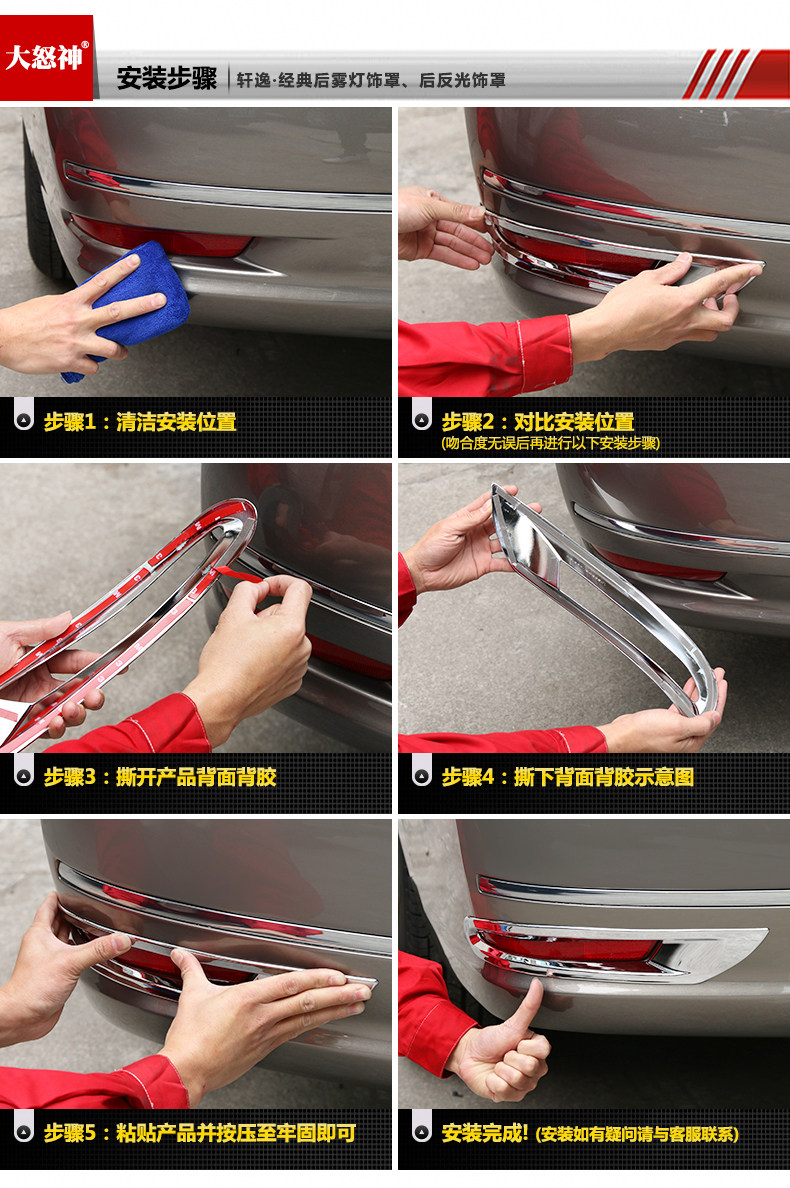 大怒神®

安装步骤 | 轩逸·经典后雾灯饰罩、后反光饰罩

步骤1：清洁安装位置

步骤2：对比安装位置
(吻合度无误后再进行以下安装步骤)

步骤3：撕开产品背面背胶

步骤4：撕下背面背胶示意图

步骤5：粘贴产品并按压至牢固即可

安装完成! (安装如有疑问请与客服联系)