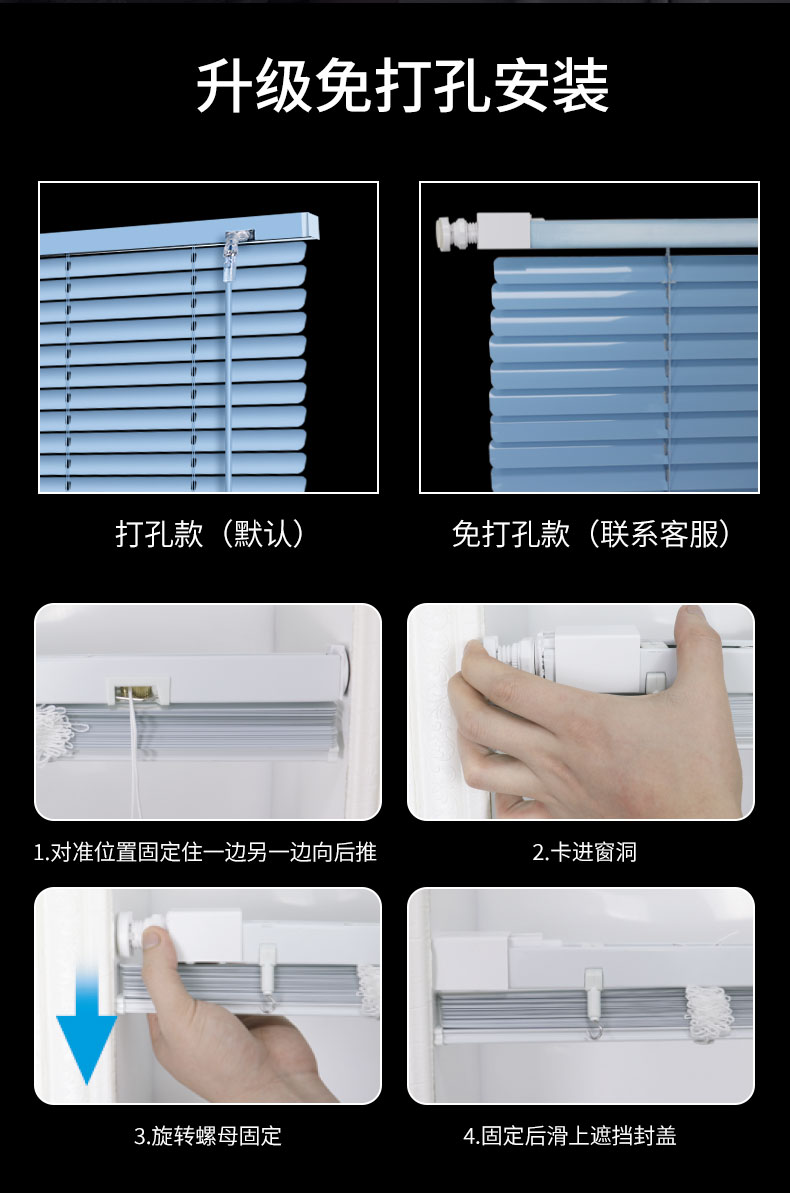 升级免打孔安装

打孔款（默认）

免打孔款（联系客服）

1.对准位置固定住一边另一边向后推

2.卡进窗洞

3.旋转螺母固定

4.固定后滑上遮挡封盖