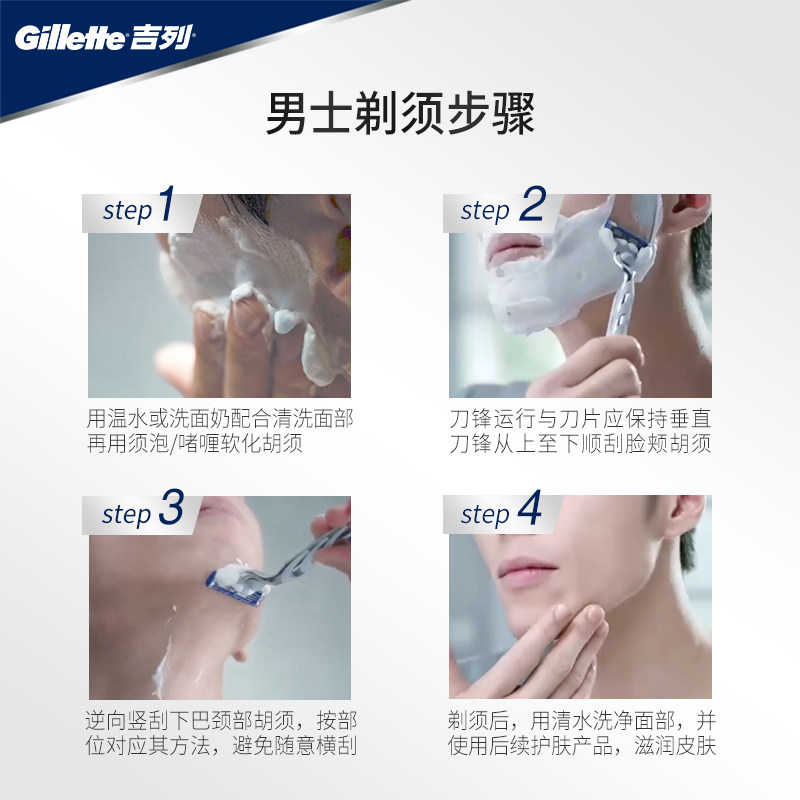 Gillette 吉列

男士剃须步骤

step 1

用温水或洗面奶配合清洗面部
再用须泡/啫喱软化胡须

step 2

刀锋运行与刀片应保持垂直
刀锋从上至下顺刮脸颊胡须

step 3

逆向竖刮下巴颈部胡须，按部位对应其方法，避免随意横刮

step 4

剃须后，用清水洗净面部，并使用后续护肤产品，滋润皮肤