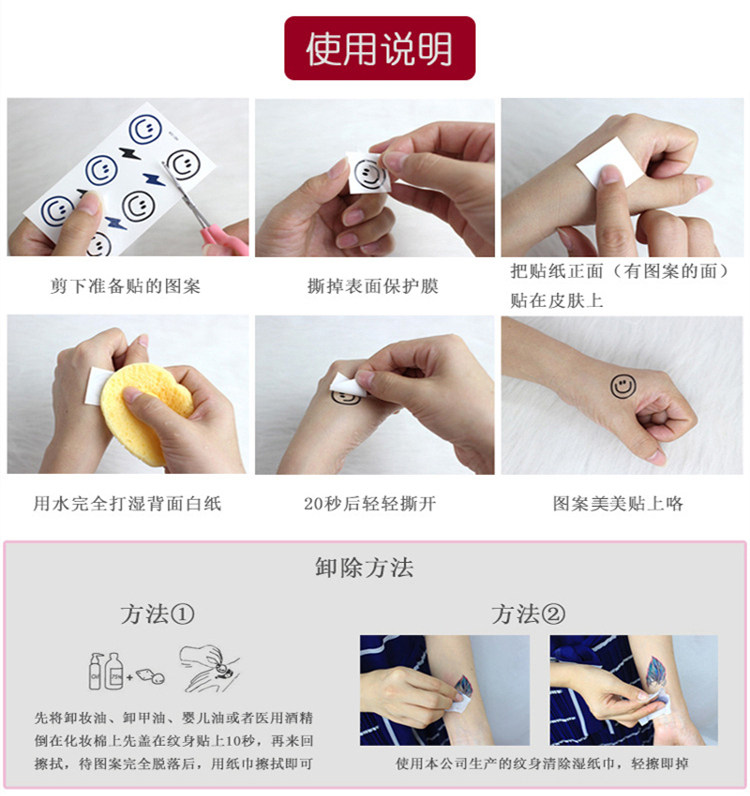 使用说明

剪下准备贴的图案

撕掉表面保护膜

把贴纸正面（有图案的面）贴在皮肤上

用水完全打湿背面白纸

20秒后轻轻撕开

图案美美贴上咯

卸除方法

方法①

Oil

75%

先将卸妆油、卸甲油、婴儿油或者医用酒精倒在化妆棉上先盖在纹身贴上10秒，再来回擦拭，待图案完全脱落后，用纸巾擦拭即可

方法②

使用本公司生产的纹身清除湿纸巾，轻擦即掉