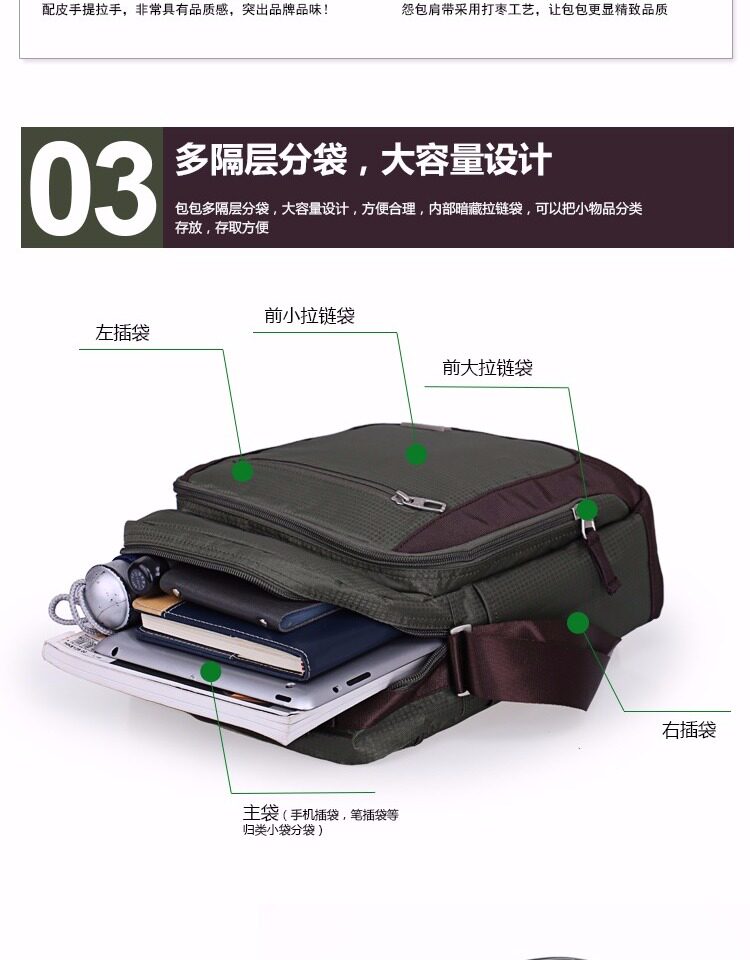 配皮手提拉手，非常具有品质感，突出品牌品味！

怨包肩带采用打枣工艺，让包包更显精致品质

03

多隔层分袋，大容量设计

包包多隔层分袋，大容量设计，方便合理，内部暗藏拉链袋，可以把小物品分类存放，存取方便

左插袋

前小拉链袋

前大拉链袋

右插袋

主袋（手机插袋，笔插袋等归类小袋分袋）