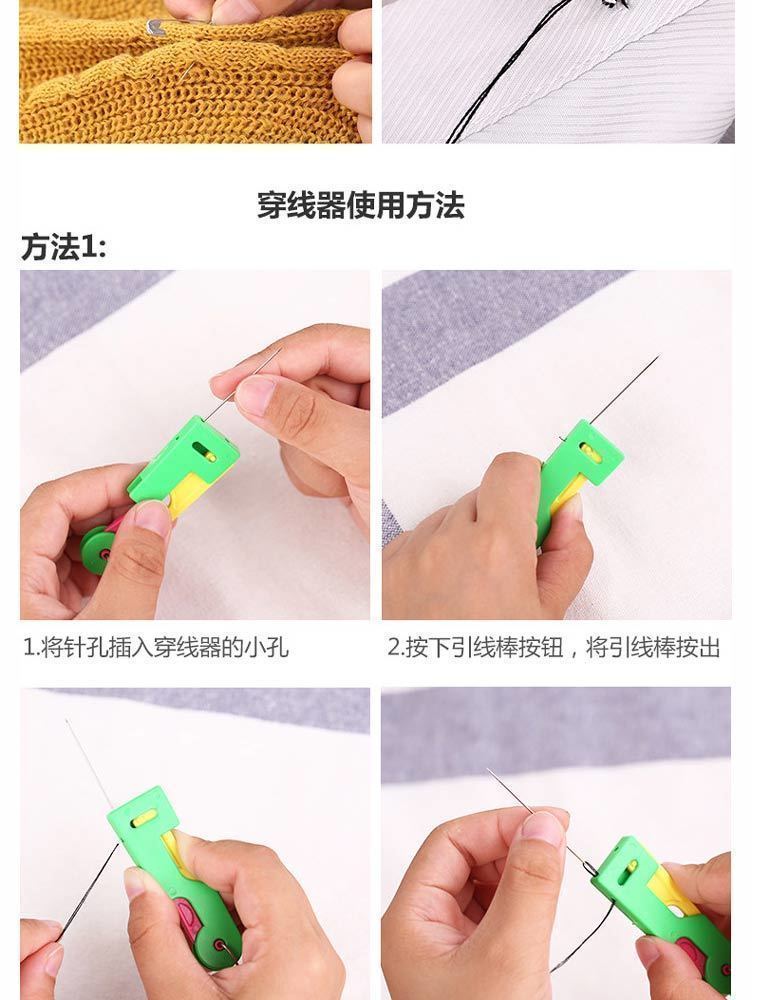 穿线器使用方法

方法1:

1.将针孔插入穿线器的小孔

2.按下引线棒按钮，将引线棒按出