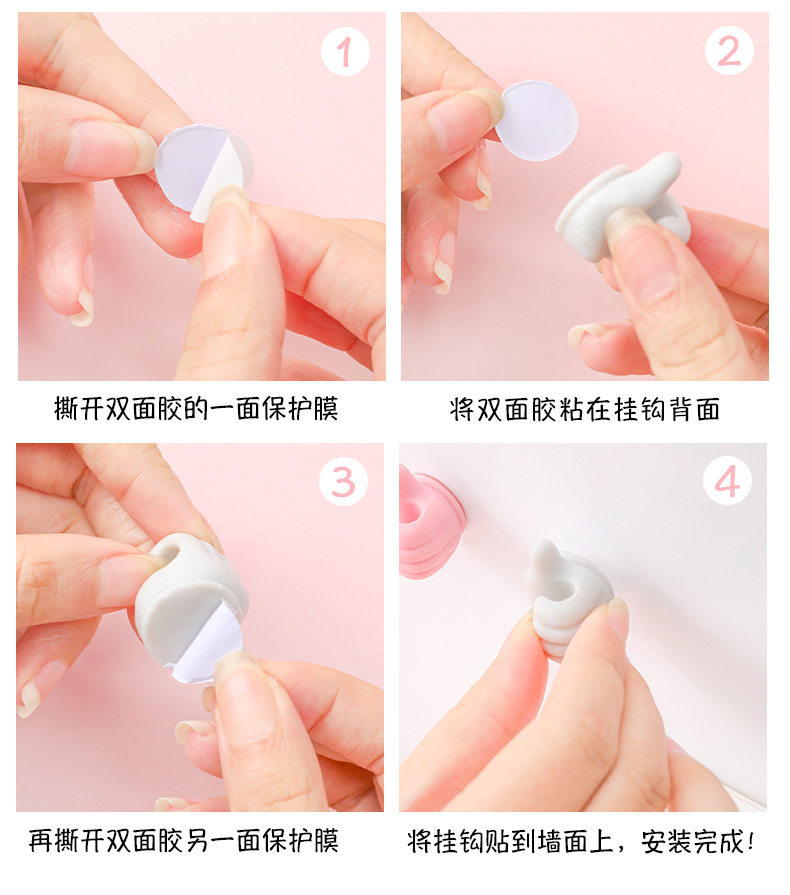 1

撕开双面胶的一面保护膜

2

将双面胶粘在挂钩背面

3

再撕开双面胶另一面保护膜

4

将挂钩贴到墙面上，安装完成！