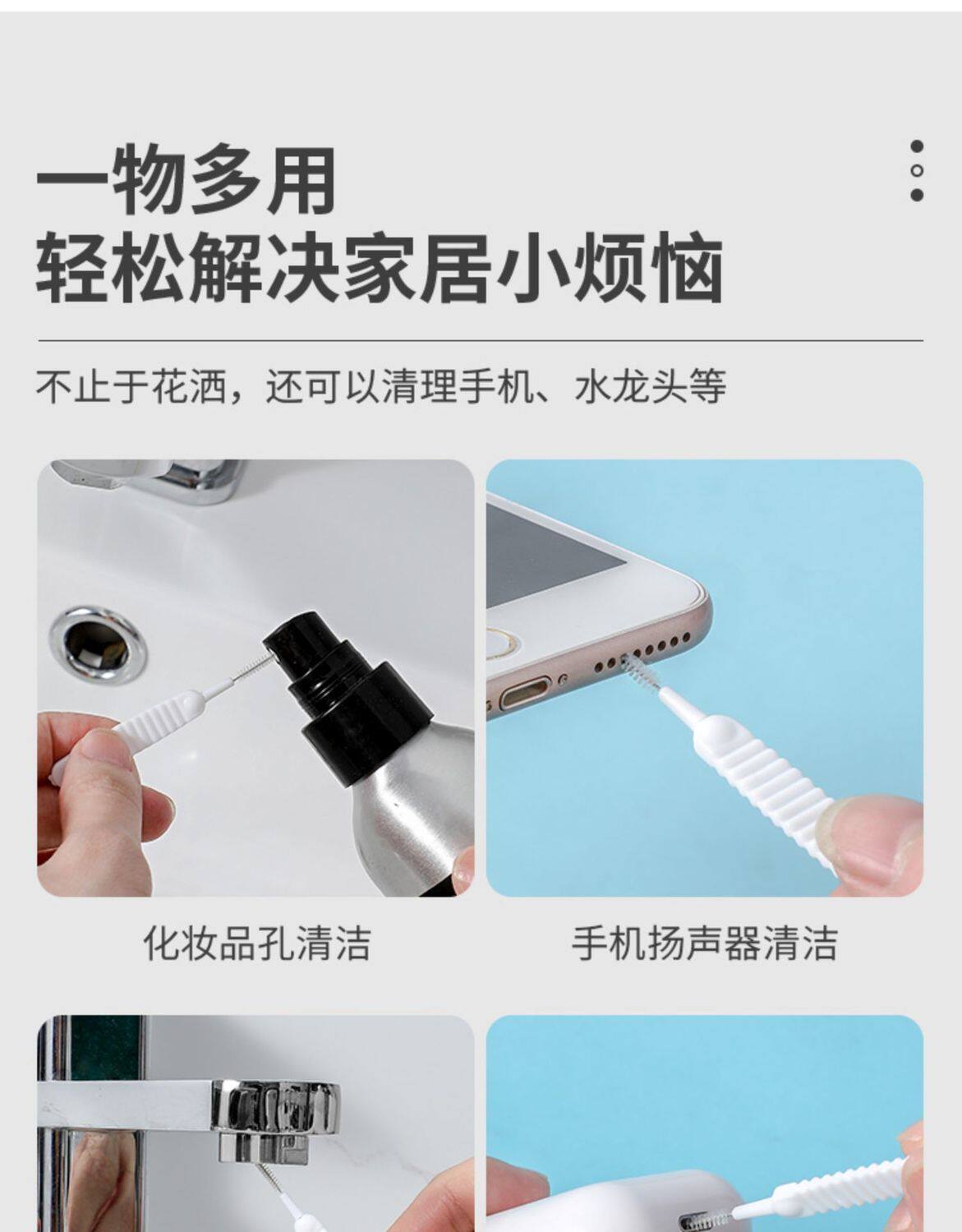 一物多用
轻松解决家居小烦恼

不止于花洒，还可以清理手机、水龙头等

化妆品孔清洁

手机扬声器清洁