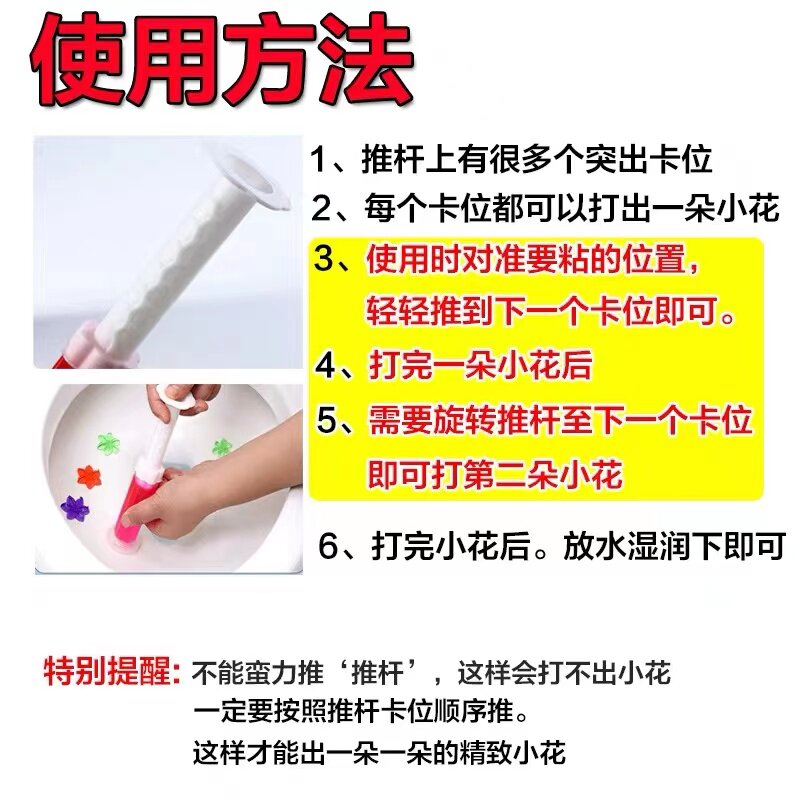 使用方法

1、推杆上有很多个突出卡位

2、每个卡位都可以打出一朵小花

3、使用时对准要粘的位置，轻轻推到下一个卡位即可。

4、打完一朵小花后

5、需要旋转推杆至下一个卡位即可打第二朵小花

6、打完小花后。放水湿润下即可

特别提醒：不能蛮力推‘推杆’，这样会打不出小花
一定要按照推杆卡位顺序推。
这样才能出一朵一朵的精致小花