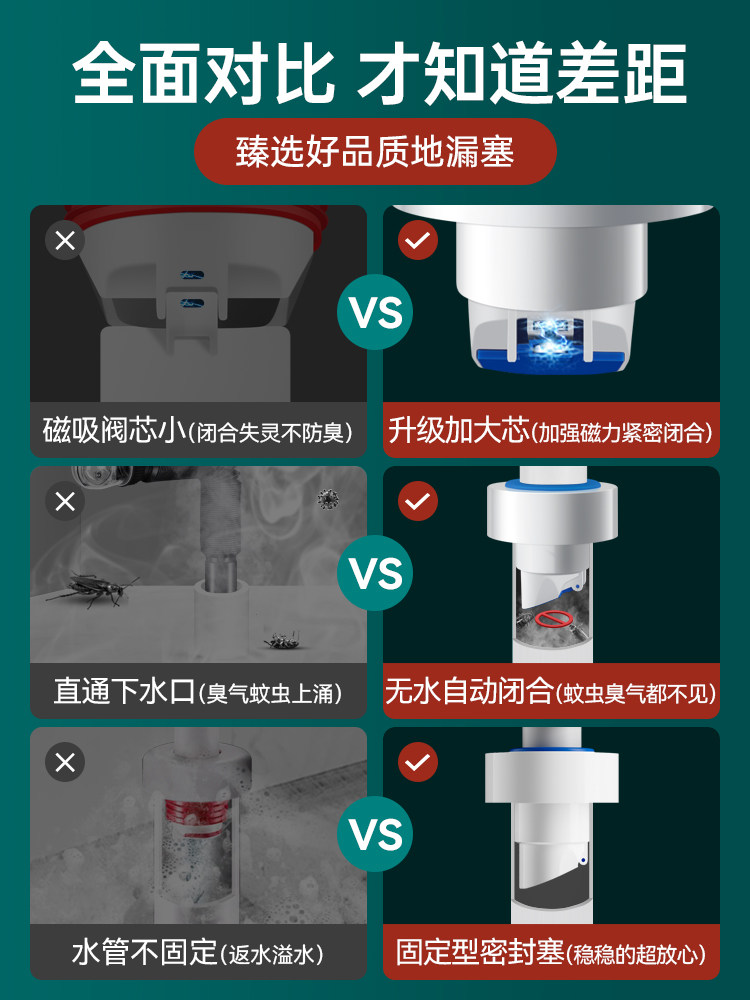 全面对比 才知道差距

臻选好品质地漏塞

磁吸阀芯小(闭合失灵不防臭)

VS

升级加大芯(加强磁力紧密闭合)

直通下水口(臭气蚊虫上涌)

VS

无水自动闭合(蚊虫臭气都不见)

水管不固定(返水溢水)

VS

固定型密封塞(稳稳的超放心)