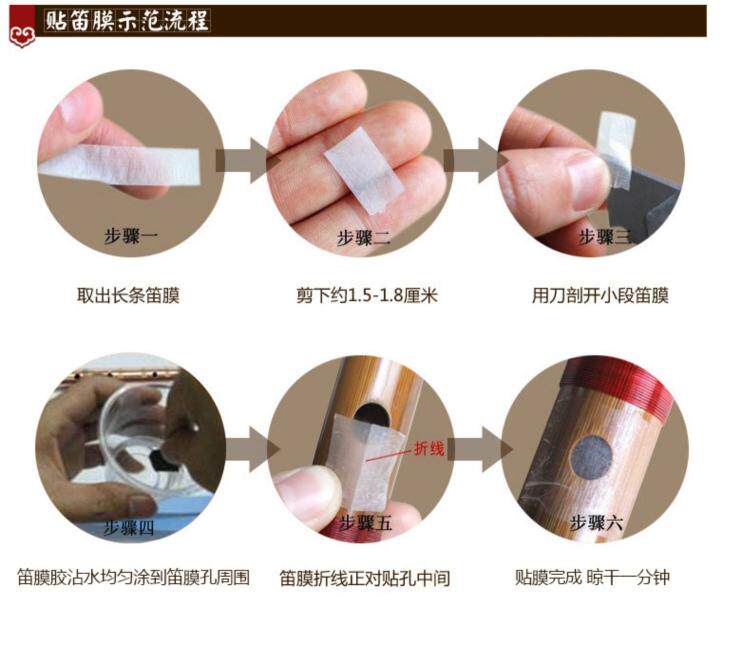 贴笛膜示范流程

步骤一

取出长条笛膜

步骤二

剪下约1.5-1.8厘米

步骤三

用刀剖开小段笛膜

步骤四

笛膜胶沾水均匀涂到笛膜孔周围

折线

步骤五

笛膜折线正对贴孔中间

步骤六

贴膜完成 晾干一分钟