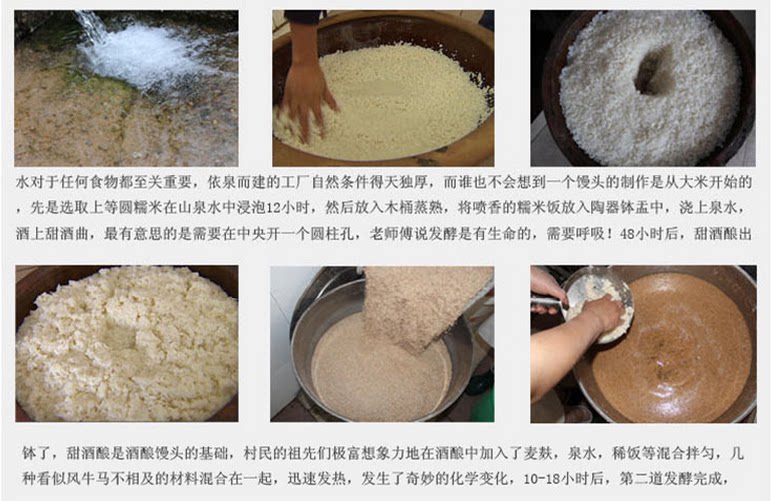 水对于任何食物都至关重要，依泉而建的工厂自然条件得天独厚，而谁也不会想到一个馒头的制作是从大米开始的，先是选取上等圆糯米在山泉水中浸泡12小时，然后放入木桶蒸熟，将喷香的糯米饭放入陶器钵盂中，浇上泉水，洒上甜酒曲，最有意思的是需要在中央开一个圆柱孔，老师傅说发酵是有生命的，需要呼吸！48小时后，甜酒酿出

钵了，甜酒酿是酒酿馒头的基础，村民的祖先们极富想象力地在酒酿中加入了麦麸，泉水，稀饭等混合拌匀，几种看似风牛马不相及的材料混合在一起，迅速发热，发生了奇妙的化学变化，10-18小时后，第二道发酵完成，