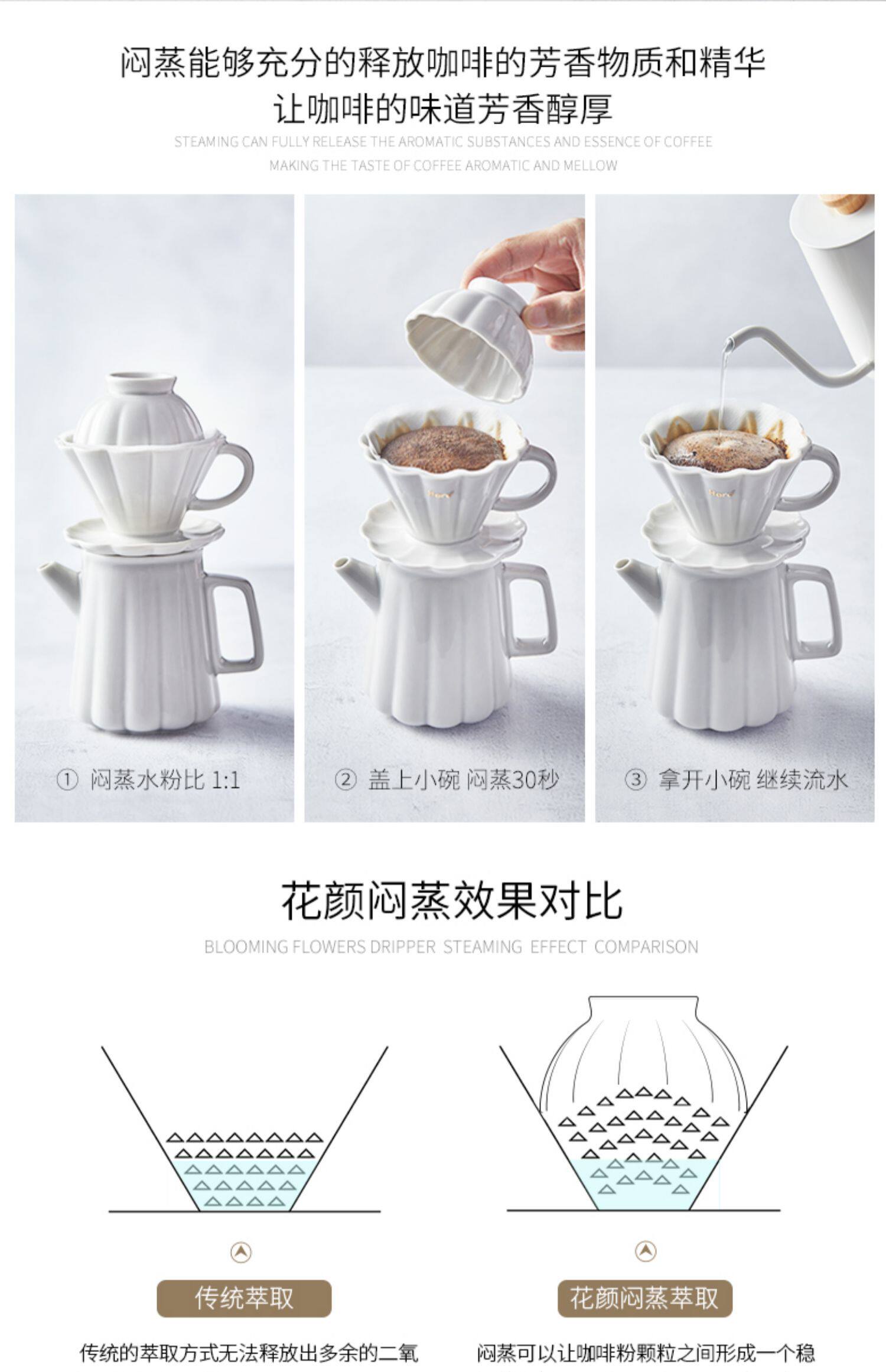 闷蒸能够充分的释放咖啡的芳香物质和精华
让咖啡的味道芳香醇厚

STEAMING CAN FULLY RELEASE THE AROMATIC SUBSTANCES AND ESSENCE OF COFFEE
MAKING THE TASTE OF COFFEE AROMATIC AND MELLOW

① 闷蒸水粉比 1:1

② 盖上小碗 闷蒸30秒

③ 拿开小碗 继续流水

花颜闷蒸效果对比

BLOOMING FLOWERS DRIPPER STEAMING EFFECT COMPARISON

传统萃取

传统的萃取方式无法释放出多余的二氧

花颜闷蒸萃取

闷蒸可以让咖啡粉颗粒之间形成一个稳