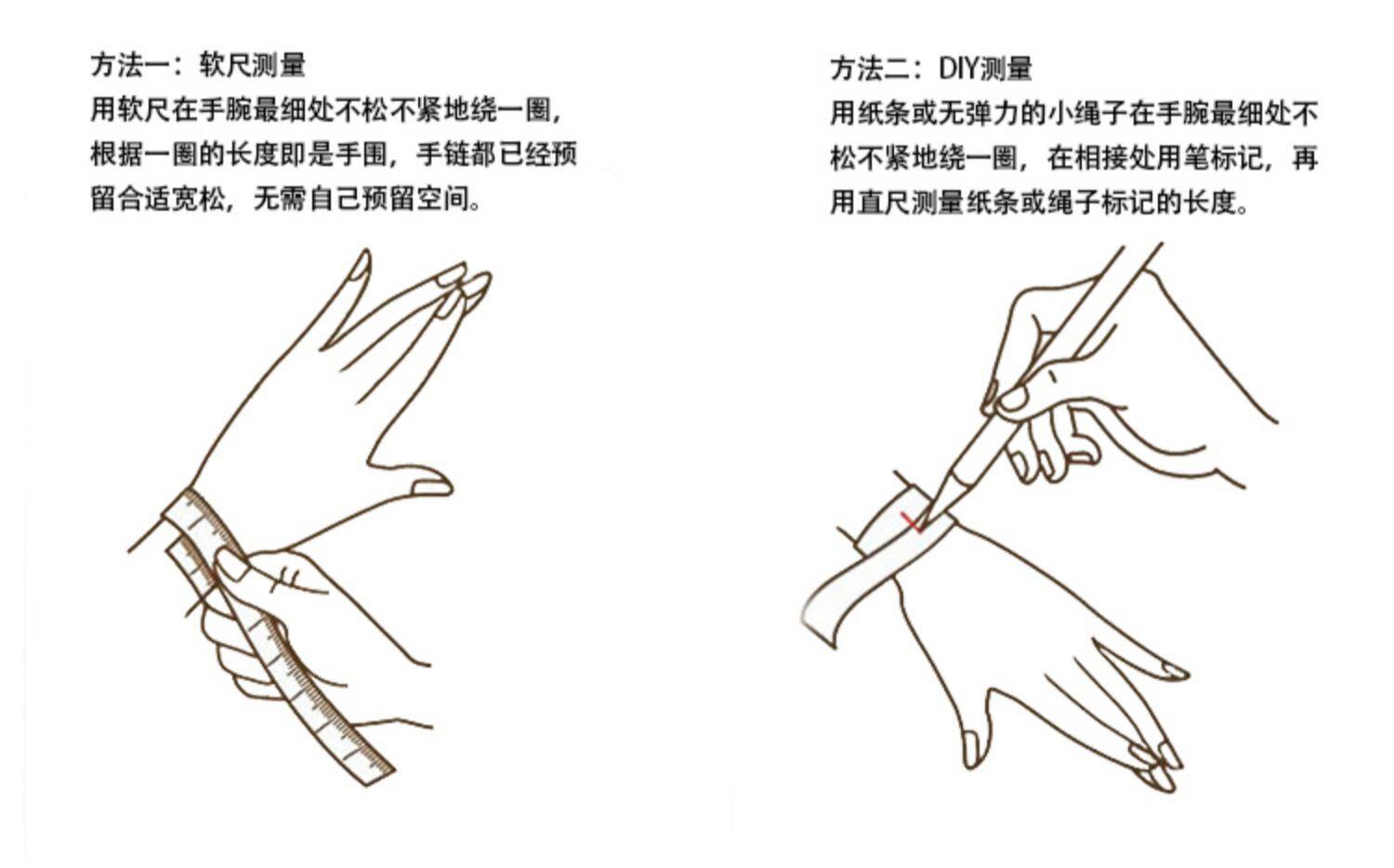 方法一：软尺测量
用软尺在手腕最细处不松不紧地绕一圈，根据一圈的长度即是手围，手链都已经预留合适宽松，无需自己预留空间。

方法二：DIY测量
用纸条或无弹力的小绳子在手腕最细处不松不紧地绕一圈，在相接处用笔标记，再用直尺测量纸条或绳子标记的长度。