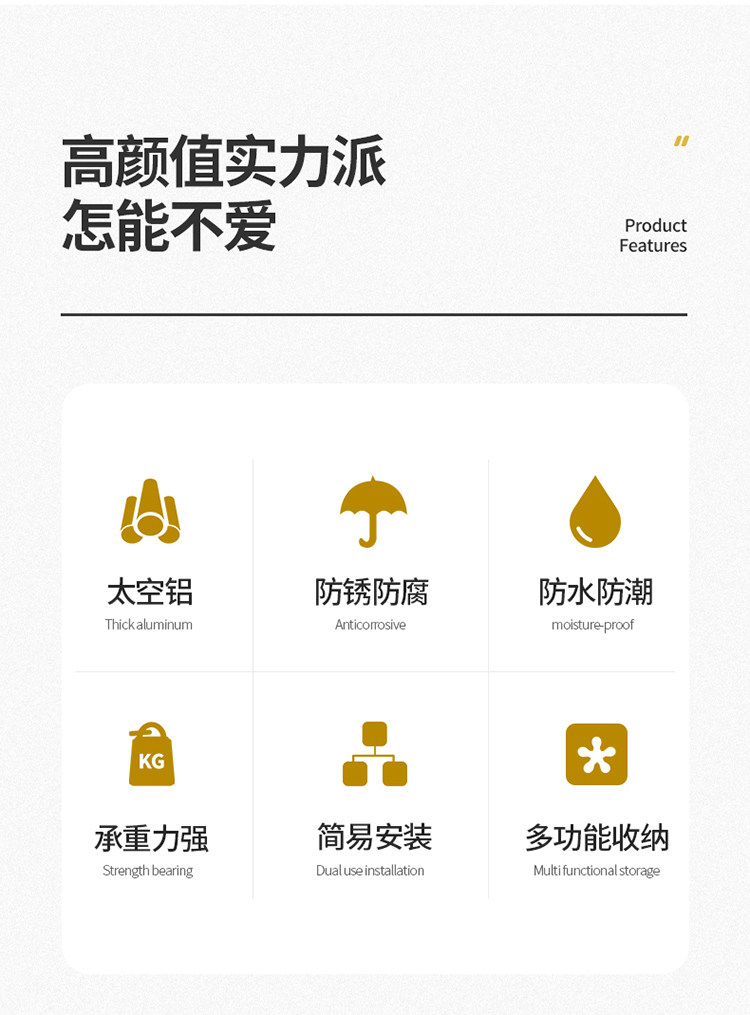 高颜值实力派
怎能不爱

"
Product
Features

太空铝
Thick aluminum

防锈防腐
Anticorrosive

防水防潮
moisture-proof

KG
承重力强
Strength bearing

简易安装
Dual use installation

多功能收纳
Multi functional storage